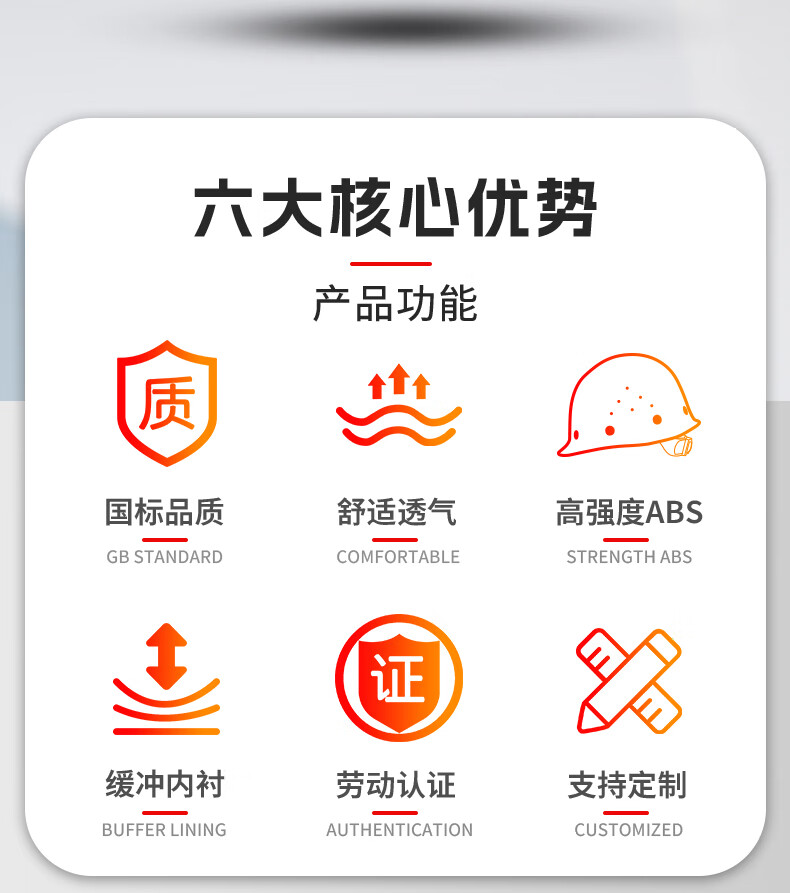 六大核心优势

产品功能

质

国标品质

GB STANDARD

舒适透气

COMFORTABLE

高强度ABS

STRENGTH ABS

缓冲内衬

BUFFER LINING

证

劳动认证

AUTHENTICATION

支持定制

CUSTOMIZED