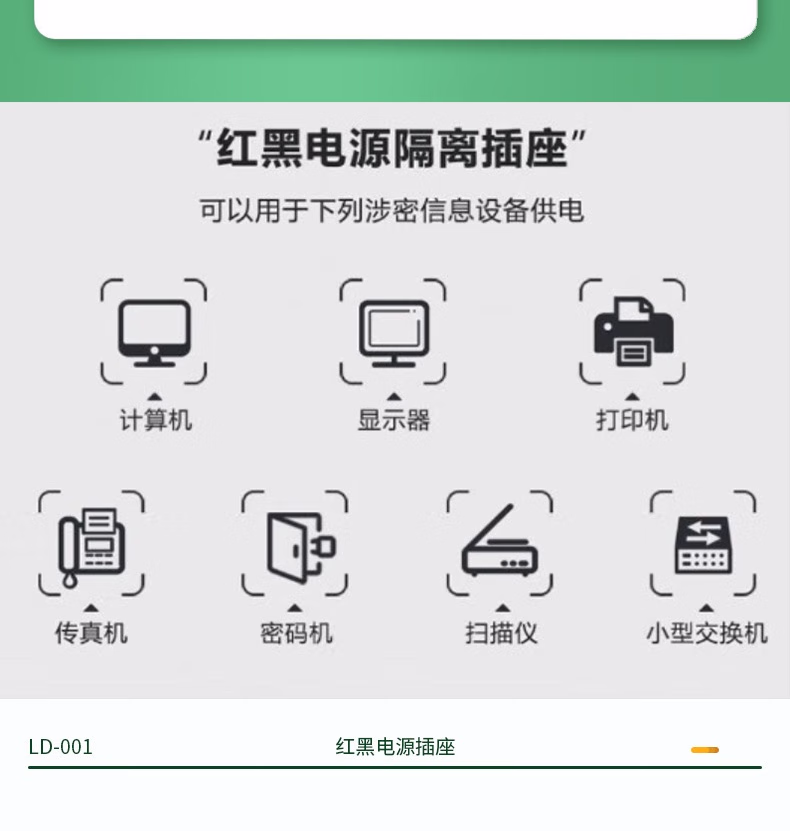 “红黑电源隔离插座”

可以用于下列涉密信息设备供电

计算机

显示器

打印机

传真机

密码机

扫描仪

小型交换机

LD-001 红黑电源插座