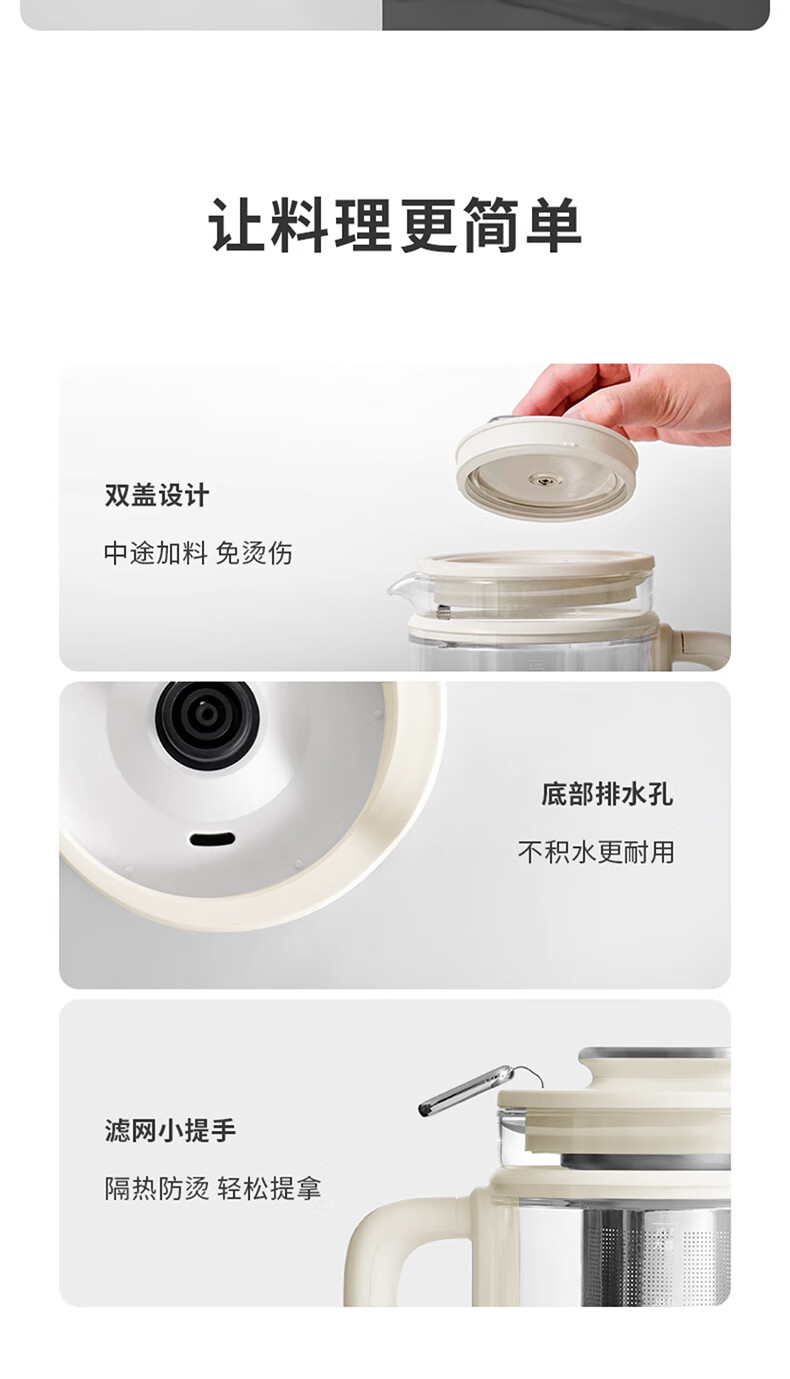 让料理更简单

双盖设计

中途加料 免烫伤

底部排水孔

不积水更耐用

滤网小提手

隔热防烫 轻松提拿