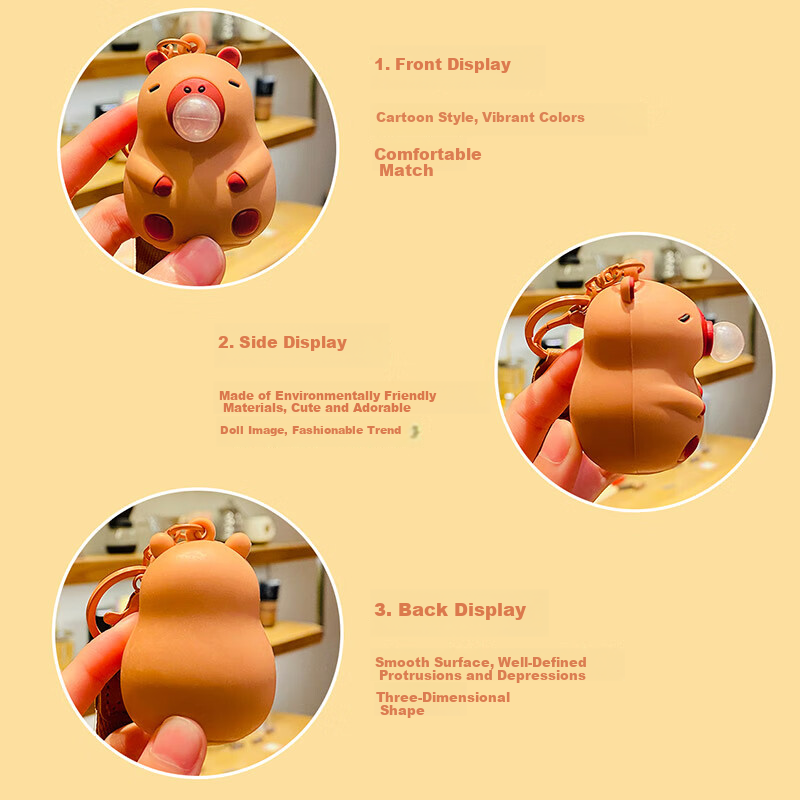 1. Front Display

Cartoon Style, Vibrant Colors

Comfortable Match

2. Side Display

Made of Environmentally Friendly Materials, Cute and Adorable

Doll Image, Fashionable Trend

3. Back Display

Smooth Surface, Well-Defined Protrusions and Depressions

Three-Dimensional Shape