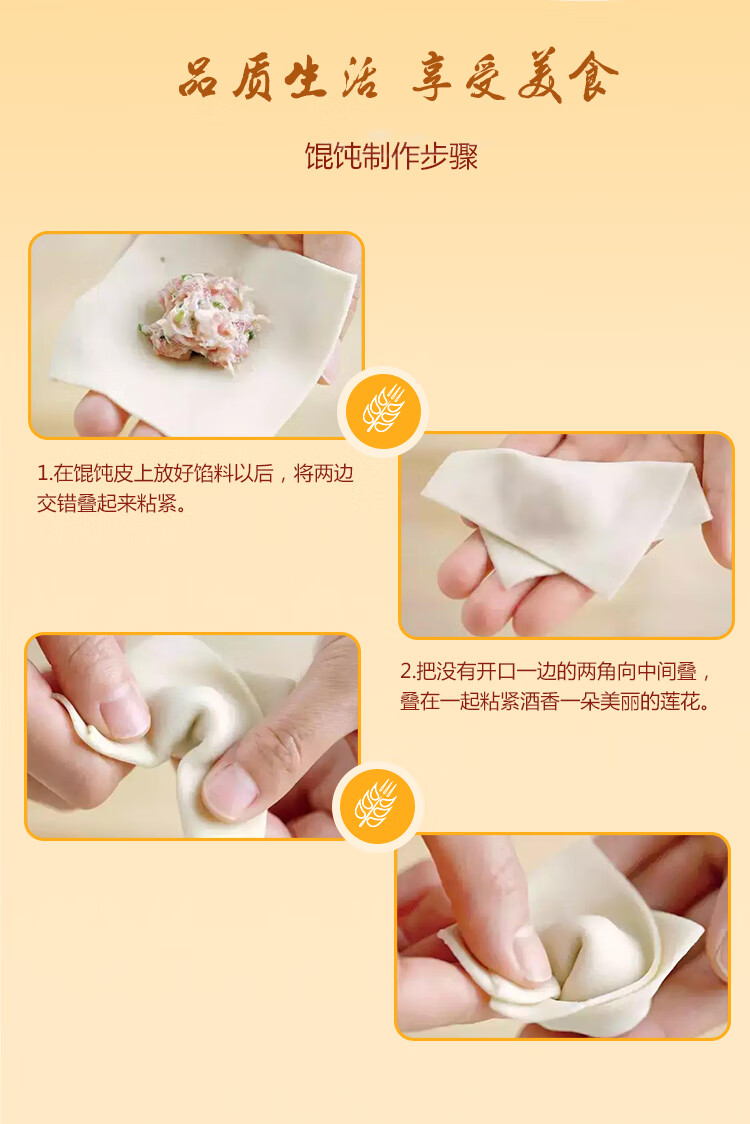 品质生活 享受美食

馄饨制作步骤

1.在馄饨皮上放好馅料以后，将两边交错叠起来粘紧。

2.把没有开口一边的两角向中间叠，叠在一起粘紧酒香一朵美丽的莲花。