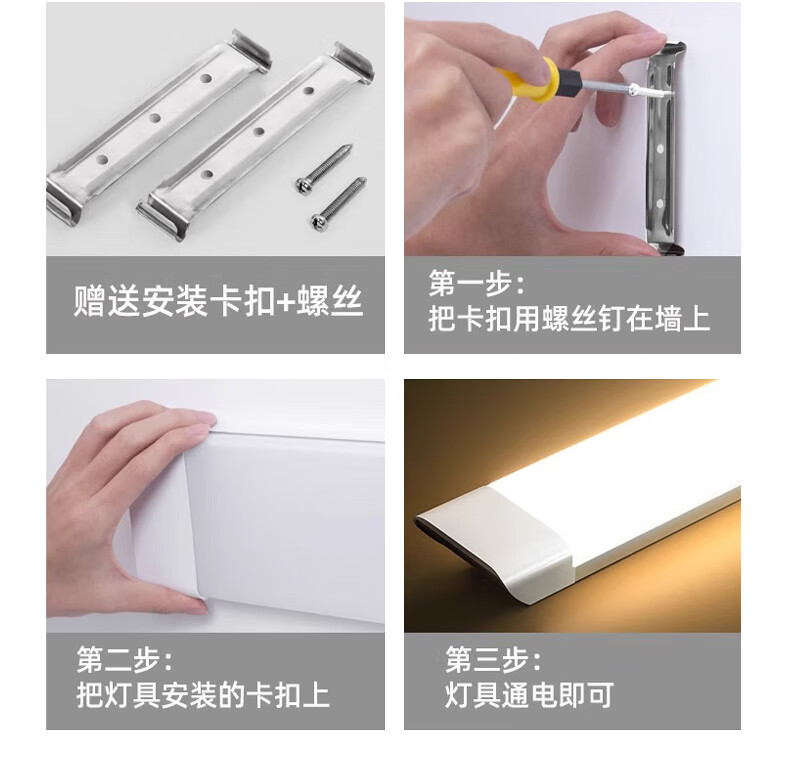 赠送安装卡扣+螺丝

第一步：
把卡扣用螺丝钉在墙上

第二步：
把灯具安装的卡扣上

第三步：
灯具通电即可