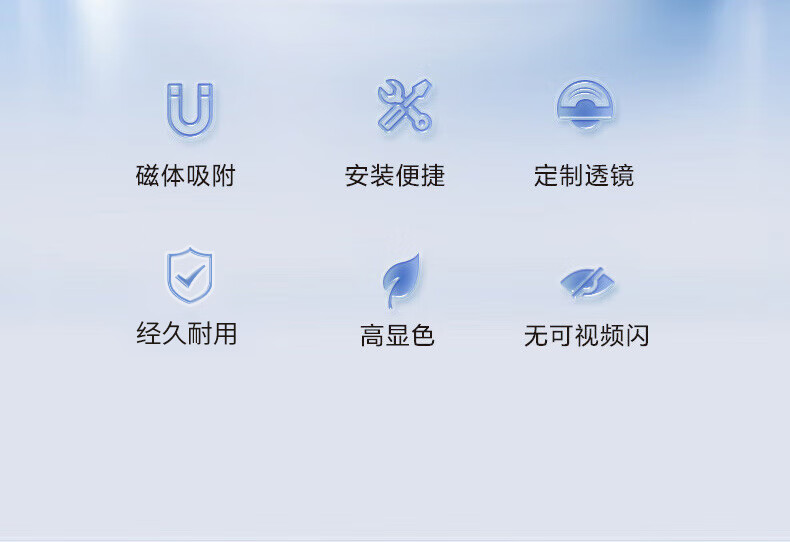 磁体吸附 安装便捷 定制透镜

经久耐用 高显色 无可视频闪