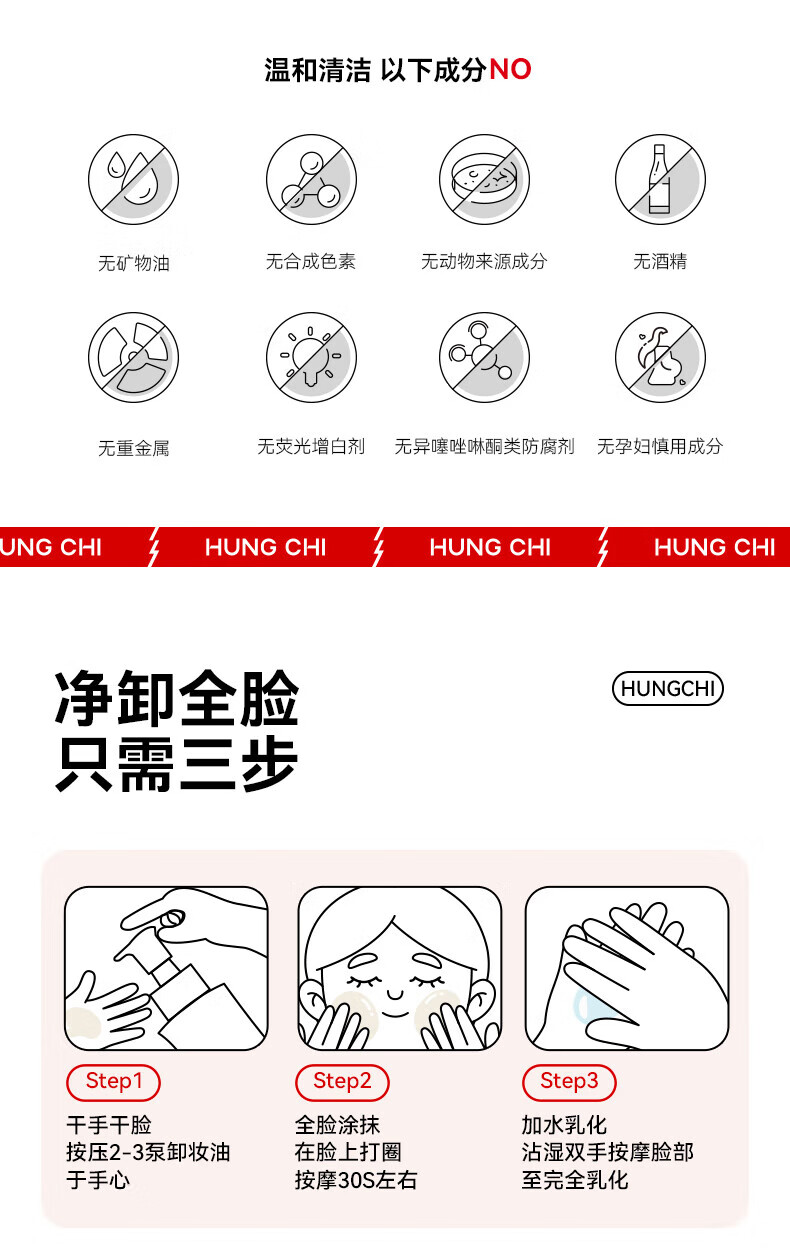 温和清洁 以下成分NO

无矿物油
无合成色素
无动物来源成分
无酒精

无重金属
无荧光增白剂
无异噻唑啉酮类防腐剂
无孕妇慎用成分

UNG CHI HUNG CHI HUNG CHI HUNG CHI

净卸全脸
只需三步

HUNGCHI

Step1
干手干脸
按压2-3泵卸妆油
于手心

Step2
全脸涂抹
在脸上打圈
按摩30S左右

Step3
加水乳化
沾湿双手按摩脸部
至完全乳化