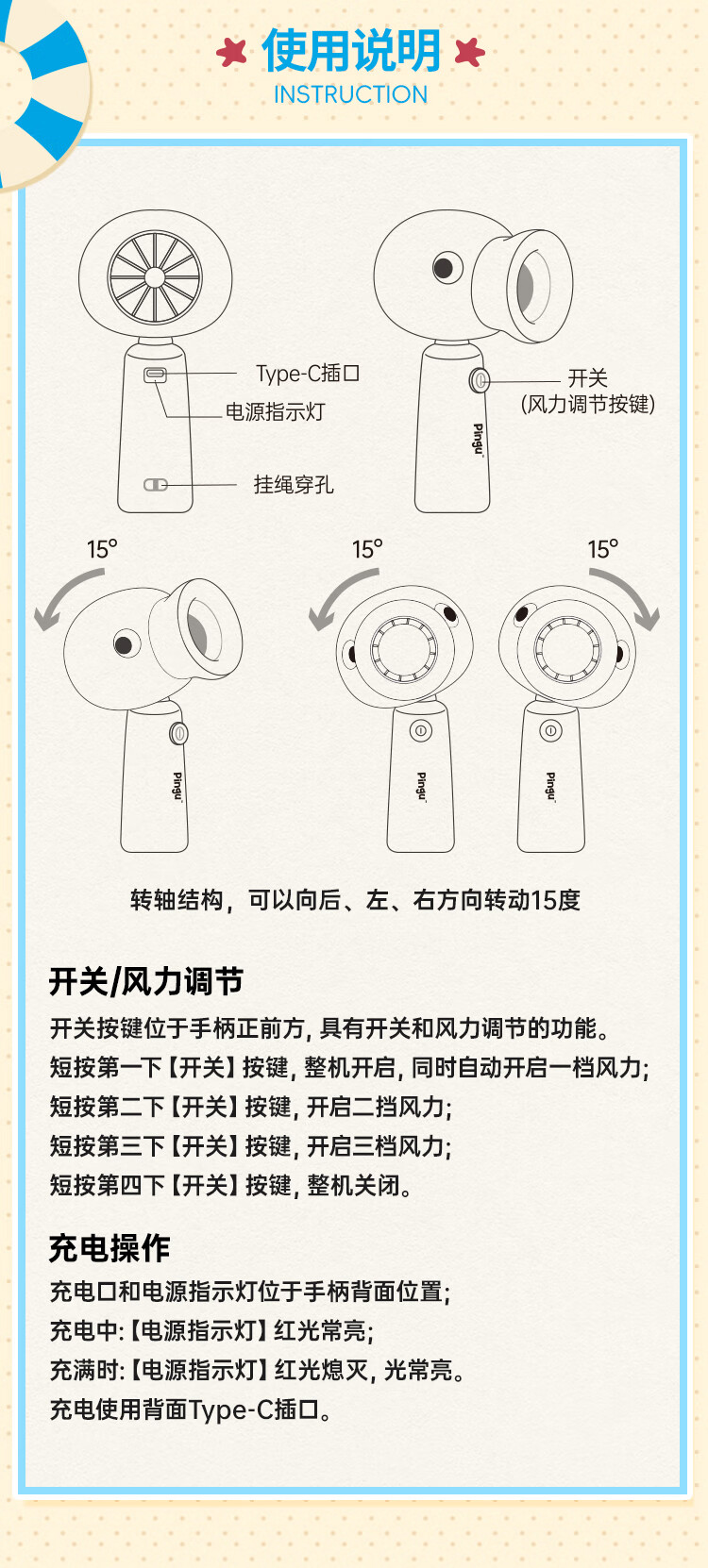 使用说明
INSTRUCTION

Type-C插口
电源指示灯
挂绳穿孔

开关
(风力调节按键)

Pingu

15°
15°
15°

Pingu
Pingu
Pingu

转轴结构，可以向后、左、右方向转动15度

开关/风力调节

开关按键位于手柄正前方, 具有开关和风力调节的功能。
短按第一下【开关】按键, 整机开启, 同时自动开启一档风力;
短按第二下【开关】按键, 开启二挡风力;
短按第三下【开关】按键, 开启三档风力;
短按第四下【开关】按键, 整机关闭。

充电操作

充电口和电源指示灯位于手柄背面位置;
充电中:【电源指示灯】红光常亮;
充满时:【电源指示灯】红光熄灭, 光常亮。
充电使用背面Type-C插口。