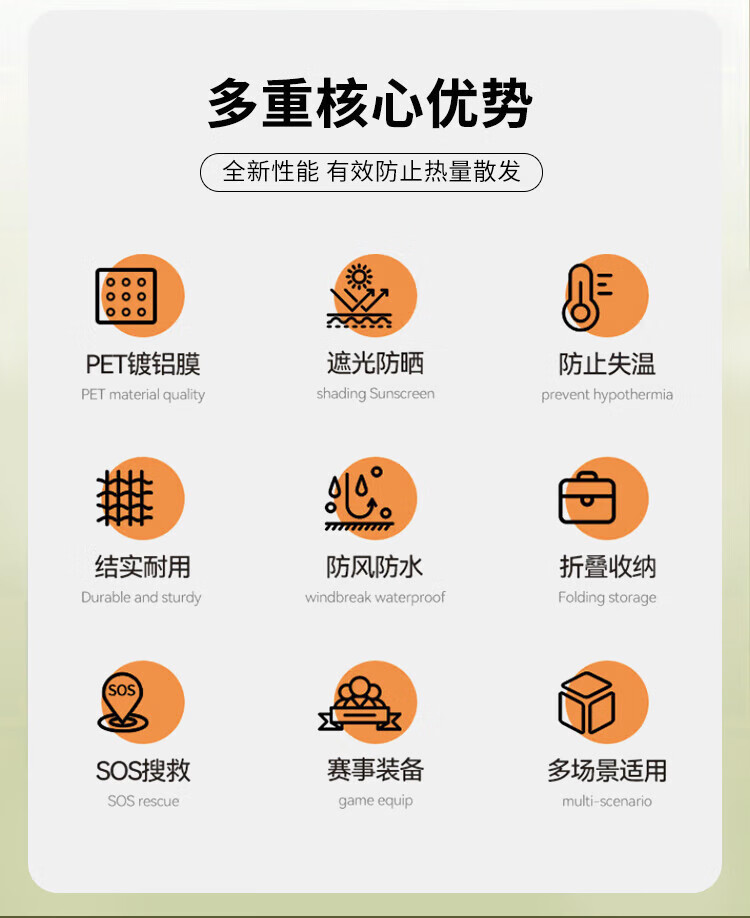 多重核心优势

全新性能 有效防止热量散发

PET镀铝膜
PET material quality

遮光防晒
shading Sunscreen

防止失温
prevent hypothermia

结实耐用
Durable and sturdy

防风防水
windbreak waterproof

折叠收纳
Folding storage

SOS

SOS搜救
SOS rescue

赛事装备
game equip

多场景适用
multi-scenario