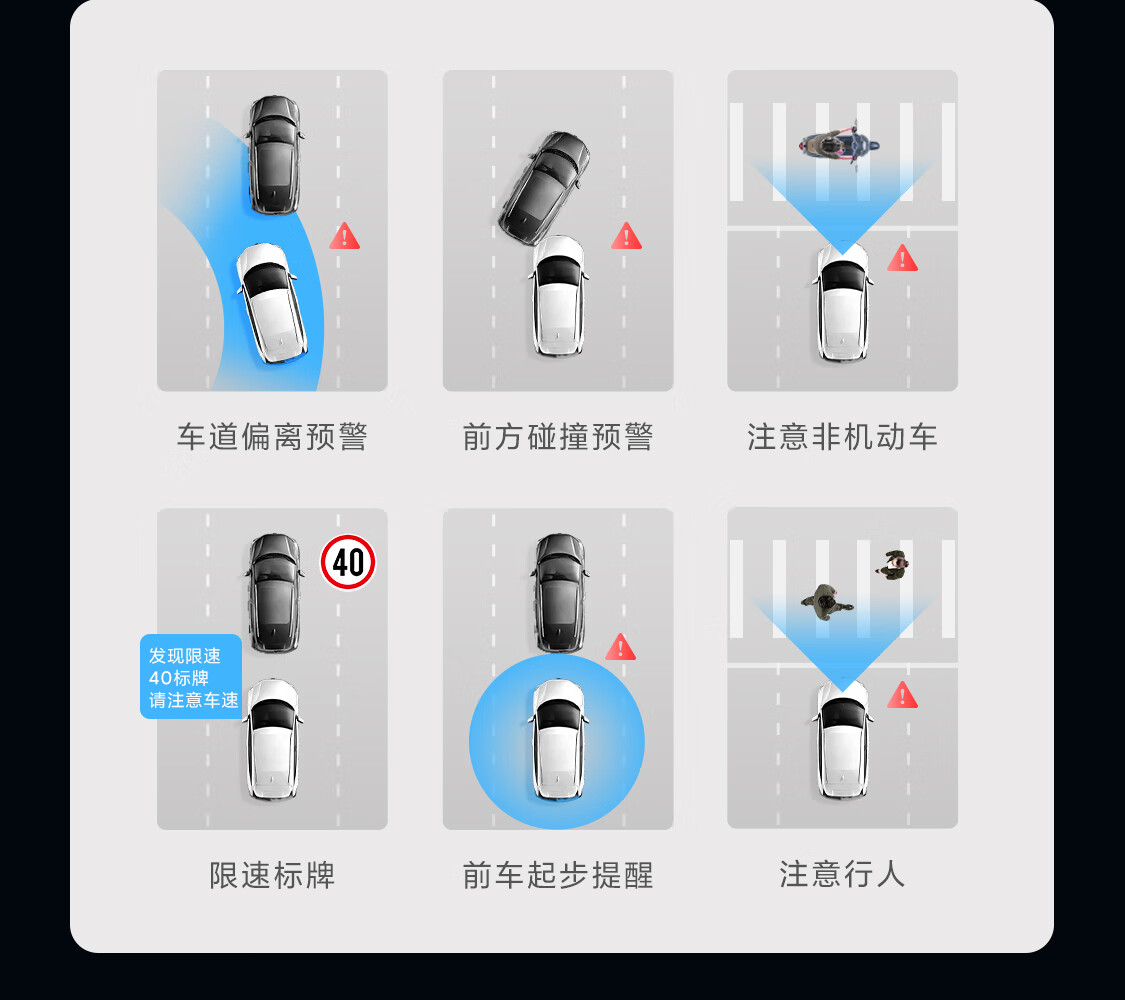 车道偏离预警

前方碰撞预警

注意非机动车

40

发现限速
40标牌
请注意车速

限速标牌

前车起步提醒

注意行人