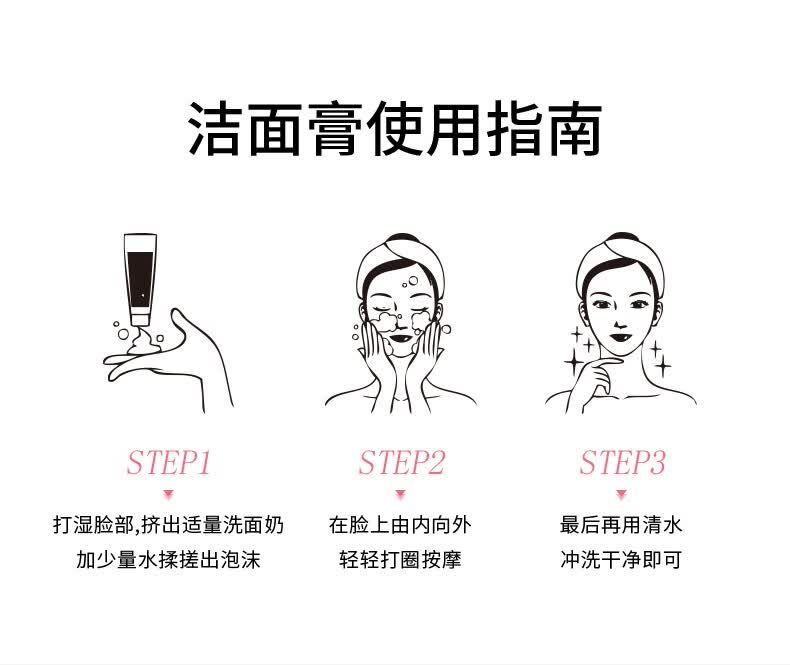 洁面膏使用指南

STEP1

打湿脸部,挤出适量洗面奶
加少量水揉搓出泡沫

STEP2

在脸上由内向外
轻轻打圈按摩

STEP3

最后再用清水
冲洗干净即可