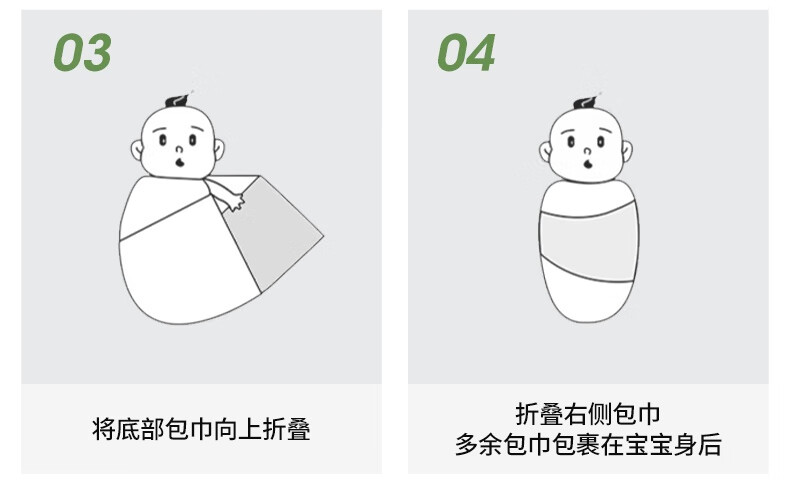 03

将底部包巾向上折叠

04

折叠右侧包巾
多余包巾包裹在宝宝身后