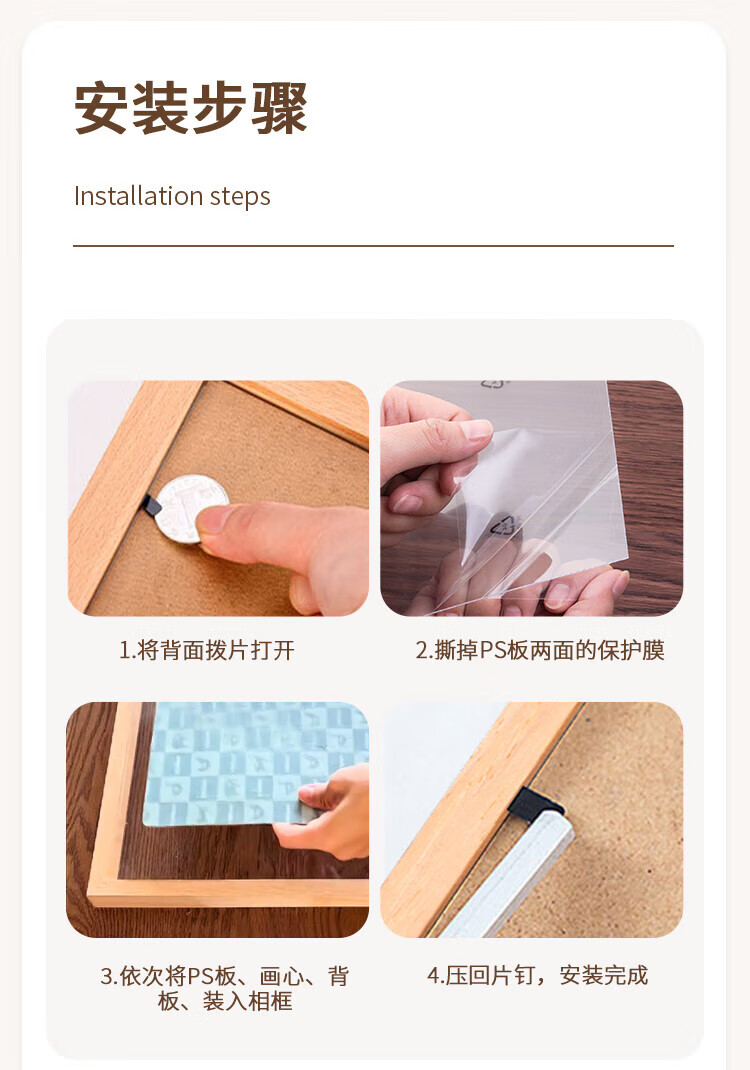 安装步骤

Installation steps

1.将背面拨片打开

2.撕掉PS板两面的保护膜

3.依次将PS板、画心、背板、装入相框

4.压回片钉，安装完成