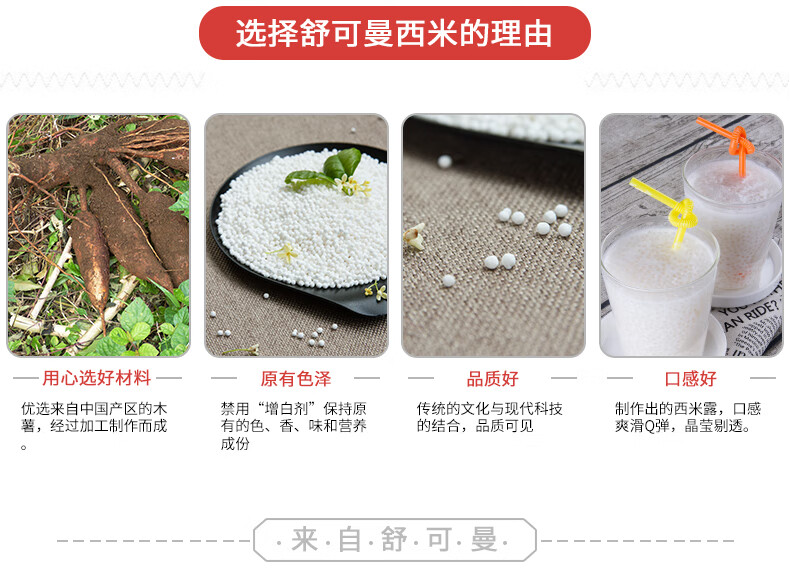 选择舒可曼西米的理由

AN RIDE?

用心选好材料

优选来自中国产区的木薯，经过加工制作而成。

原有色泽

禁用“增白剂”保持原有的色、香、味和营养成份

品质好

传统的文化与现代科技的结合，品质可见

口感好

制作出的西米露，口感爽滑Q弹，晶莹剔透。

·来·自·舒·可·曼·