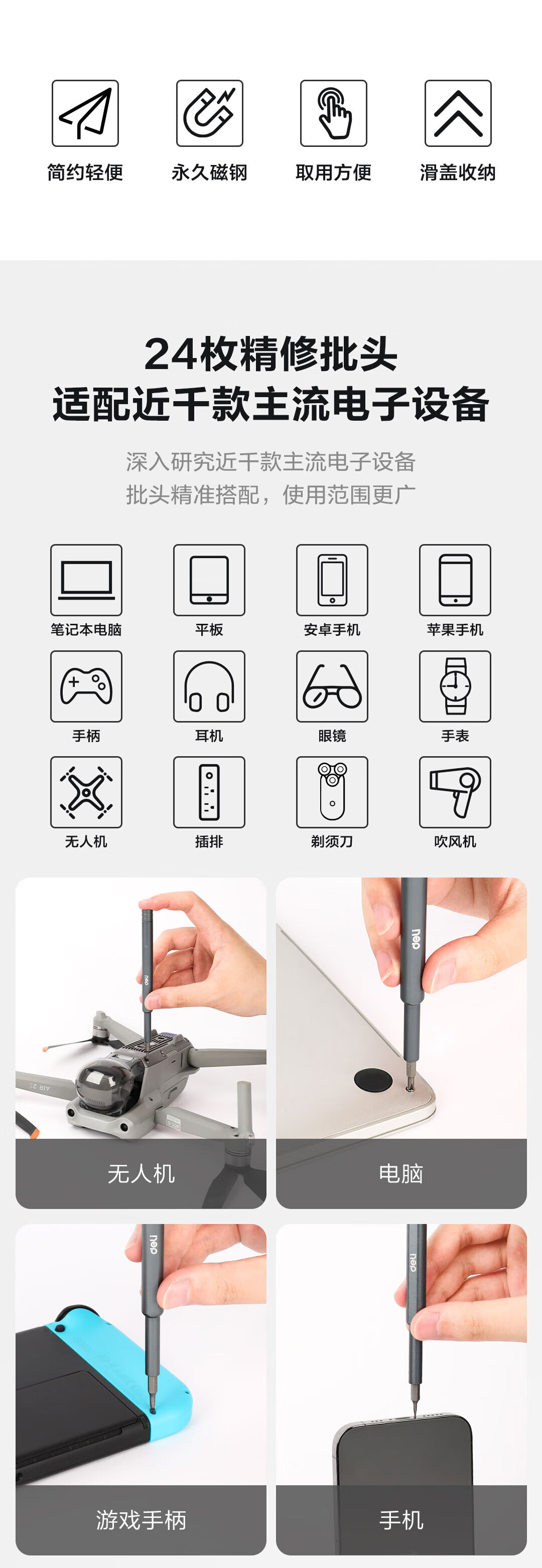 简约轻便 永久磁钢 取用方便 滑盖收纳

24枚精修批头
适配近千款主流电子设备

深入研究近千款主流电子设备
批头精准搭配，使用范围更广

笔记本电脑 平板 安卓手机 苹果手机
手柄 耳机 眼镜 手表
无人机 插排 剃须刀 吹风机

deli

AIR 2S

无人机

deli

电脑

deli

游戏手柄

deli

手机