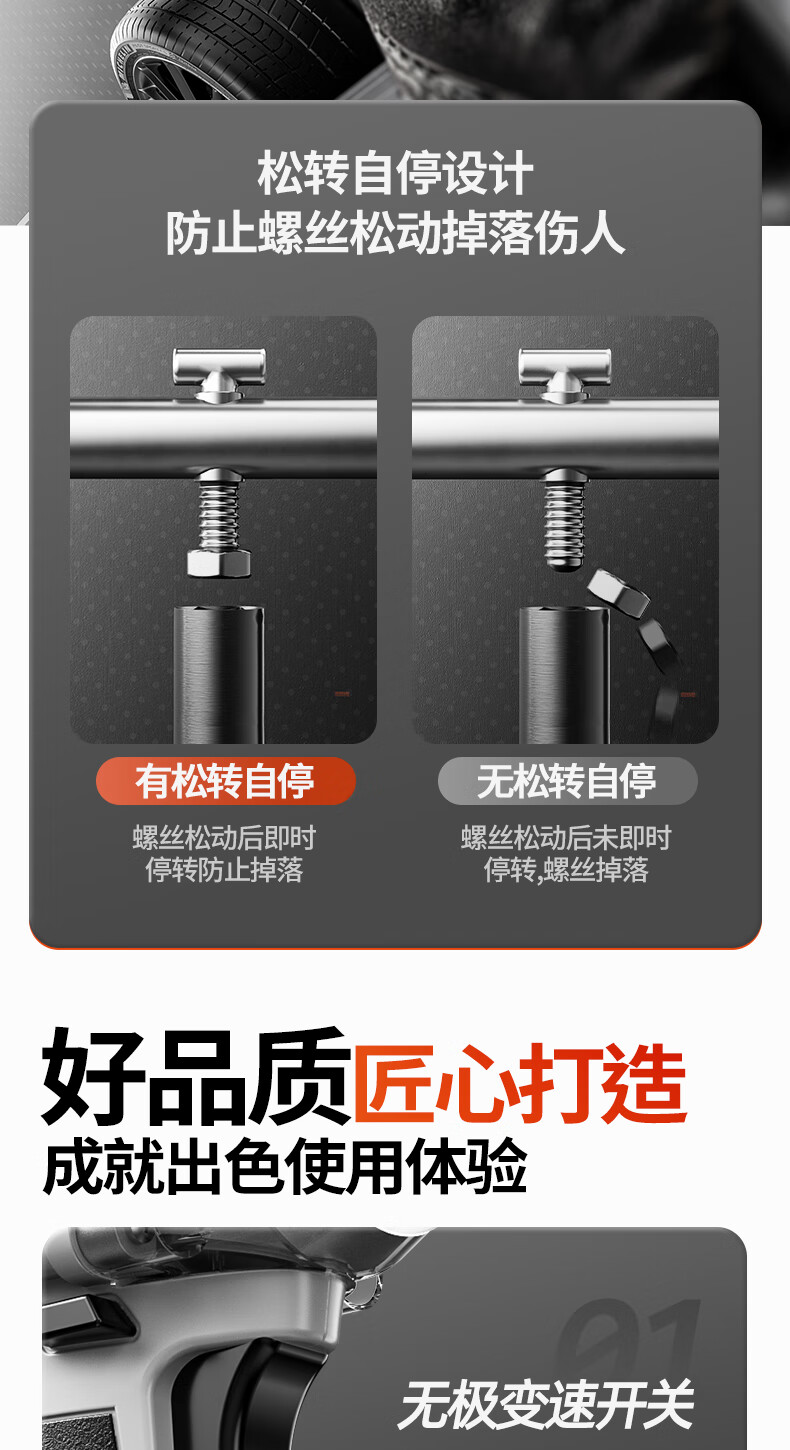 松转自停设计
防止螺丝松动掉落伤人

有松转自停
螺丝松动后即时停转防止掉落

无松转自停
螺丝松动后未即时停转,螺丝掉落

好品质匠心打造
成就出色使用体验

01
无极变速开关