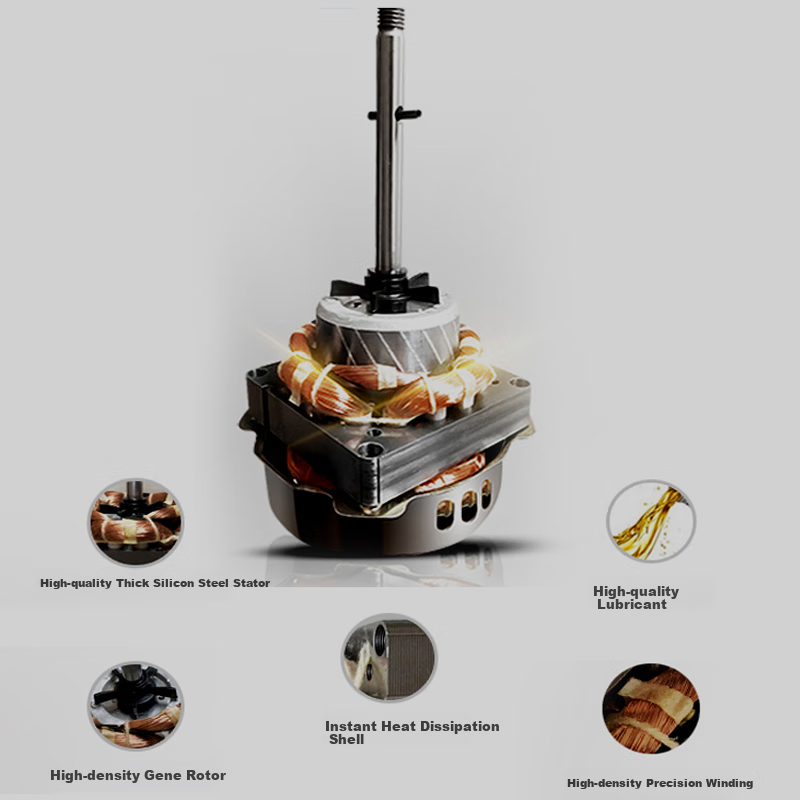 High-quality Thick Silicon Steel Stator

High-quality Lubricant

Instant Heat Dissipation Shell

High-density Gene Rotor

High-density Precision Winding