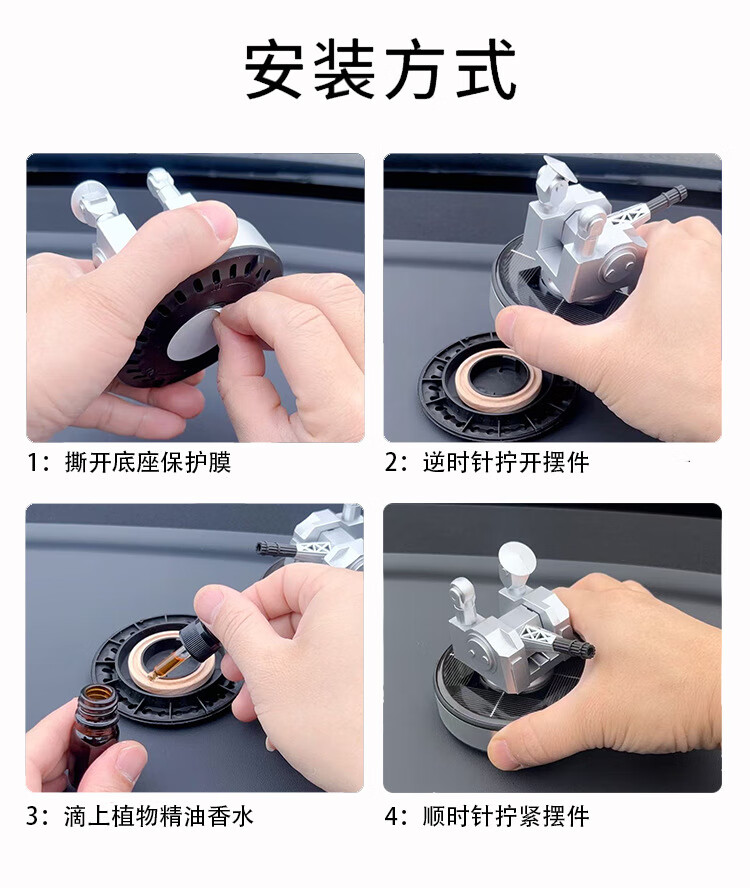 安装方式

1：撕开底座保护膜

2：逆时针拧开摆件

3：滴上植物精油香水

4：顺时针拧紧摆件