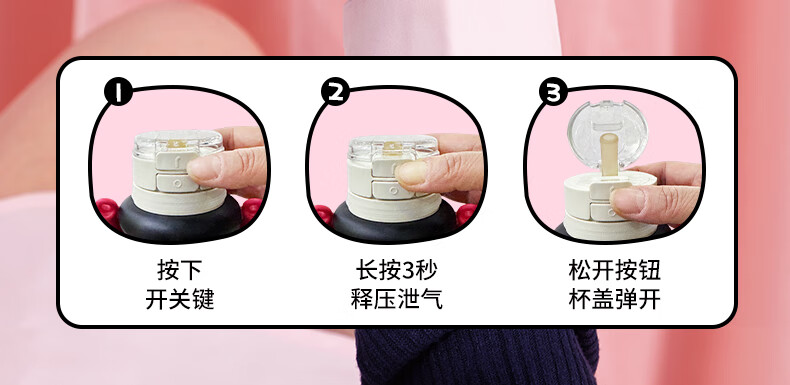 1
按下
开关键

2
长按3秒
释压泄气

3
松开按钮
杯盖弹开