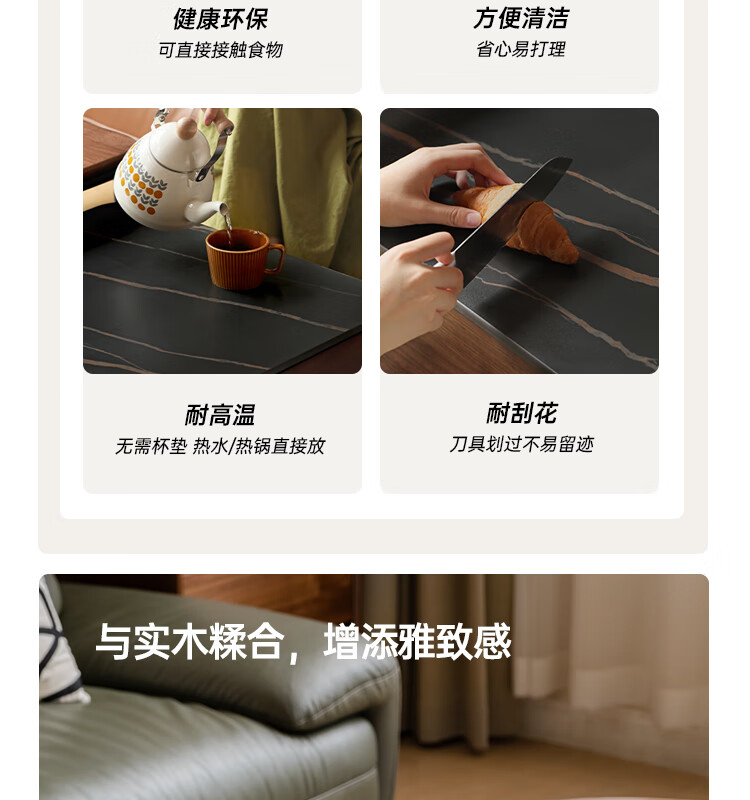 健康环保
可直接接触食物

方便清洁
省心易打理

耐高温
无需杯垫 热水/热锅直接放

耐刮花
刀具划过不易留迹

与实木糅合，增添雅致感