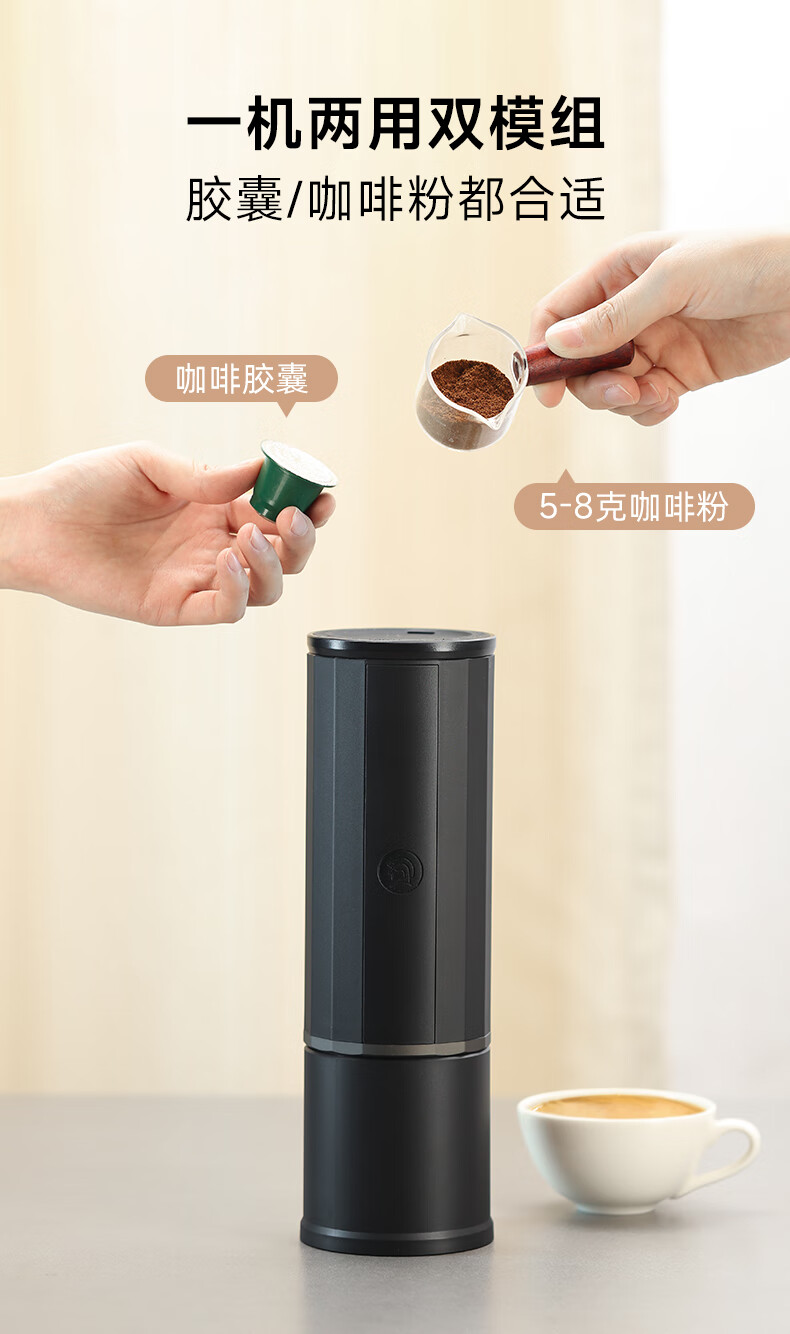 一机两用双模组
胶囊/咖啡粉都合适

咖啡胶囊

5-8克咖啡粉