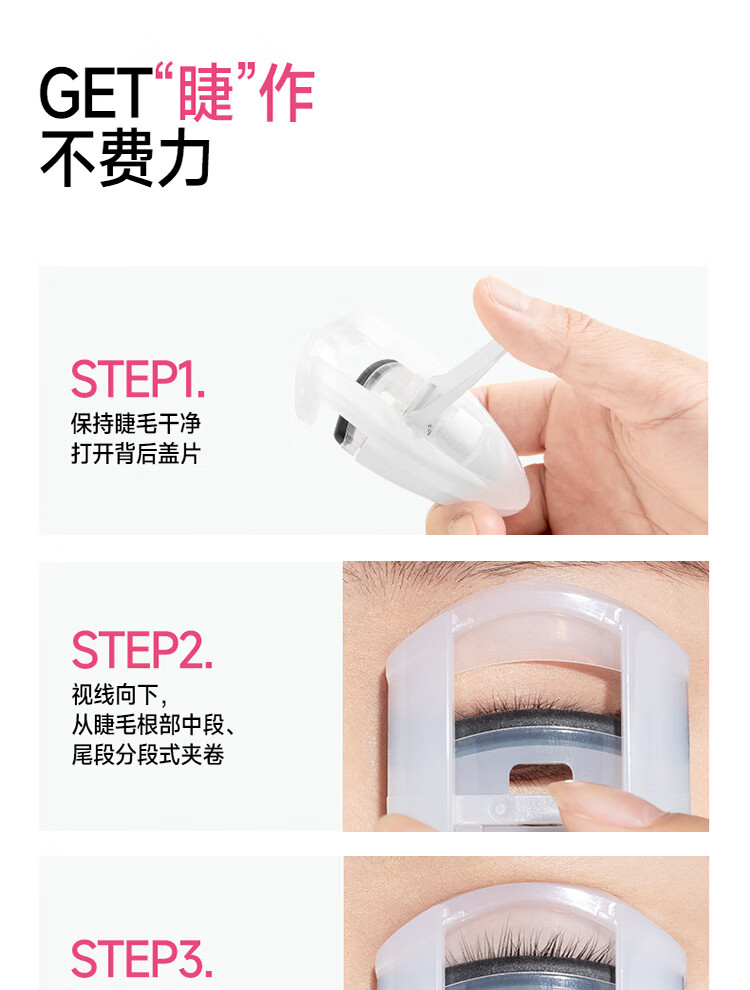 GET“睫”作
不费力

STEP1.
保持睫毛干净
打开背后盖片

STEP2.
视线向下，
从睫毛根部中段、
尾段分段式夹卷

STEP3.