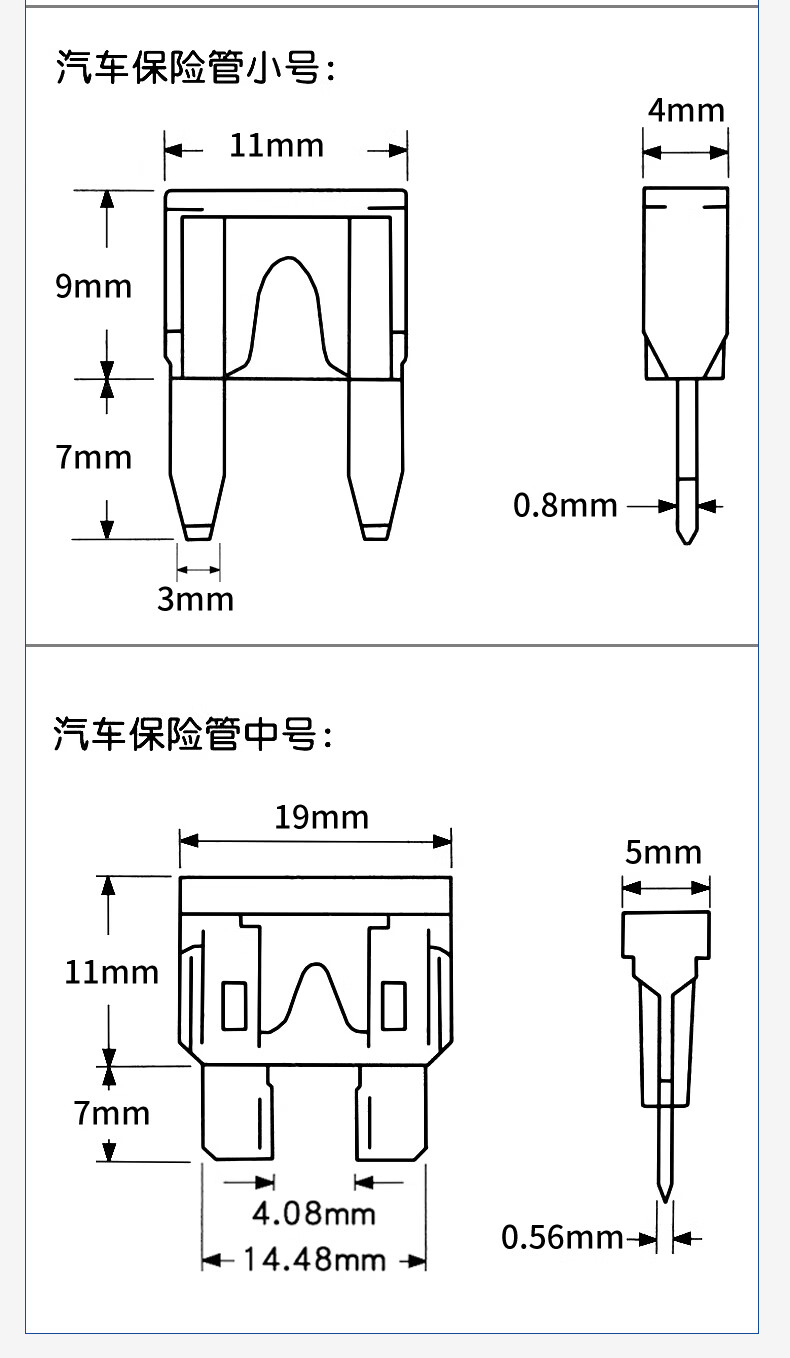 汽车保险管小号：

11mm

4mm

9mm

7mm

0.8mm

3mm

汽车保险管中号：

19mm

5mm

11mm

7mm

4.08mm

14.48mm

0.56mm