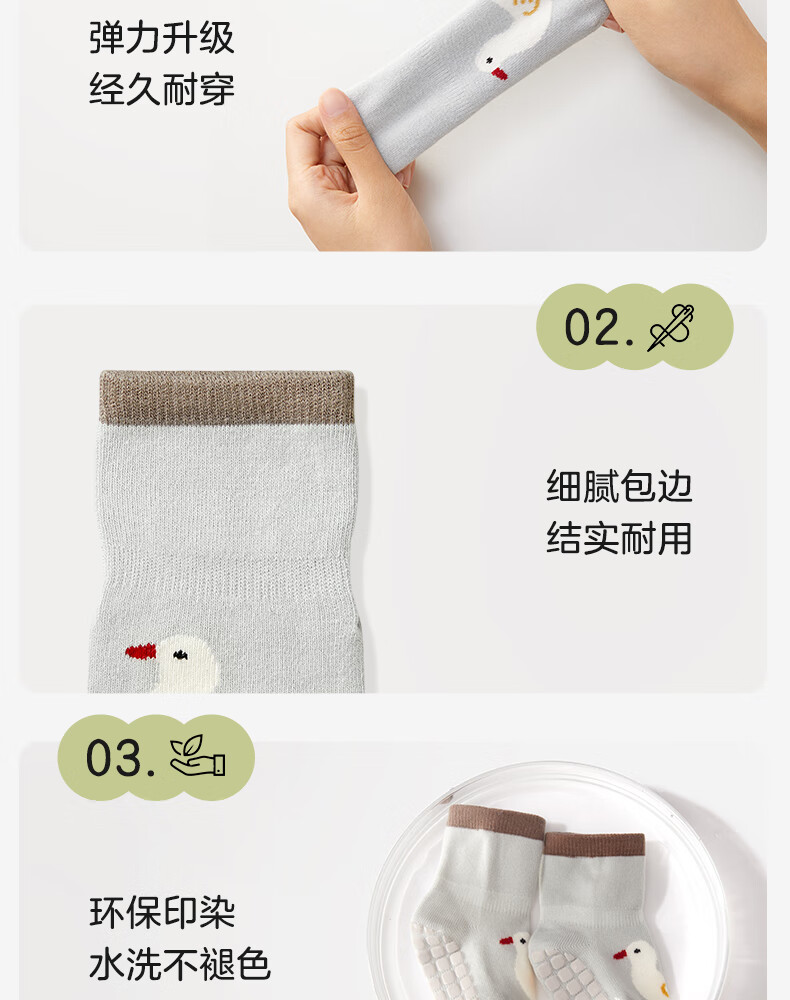 弹力升级
经久耐穿

02.

细腻包边
结实耐用

03.

环保印染
水洗不褪色