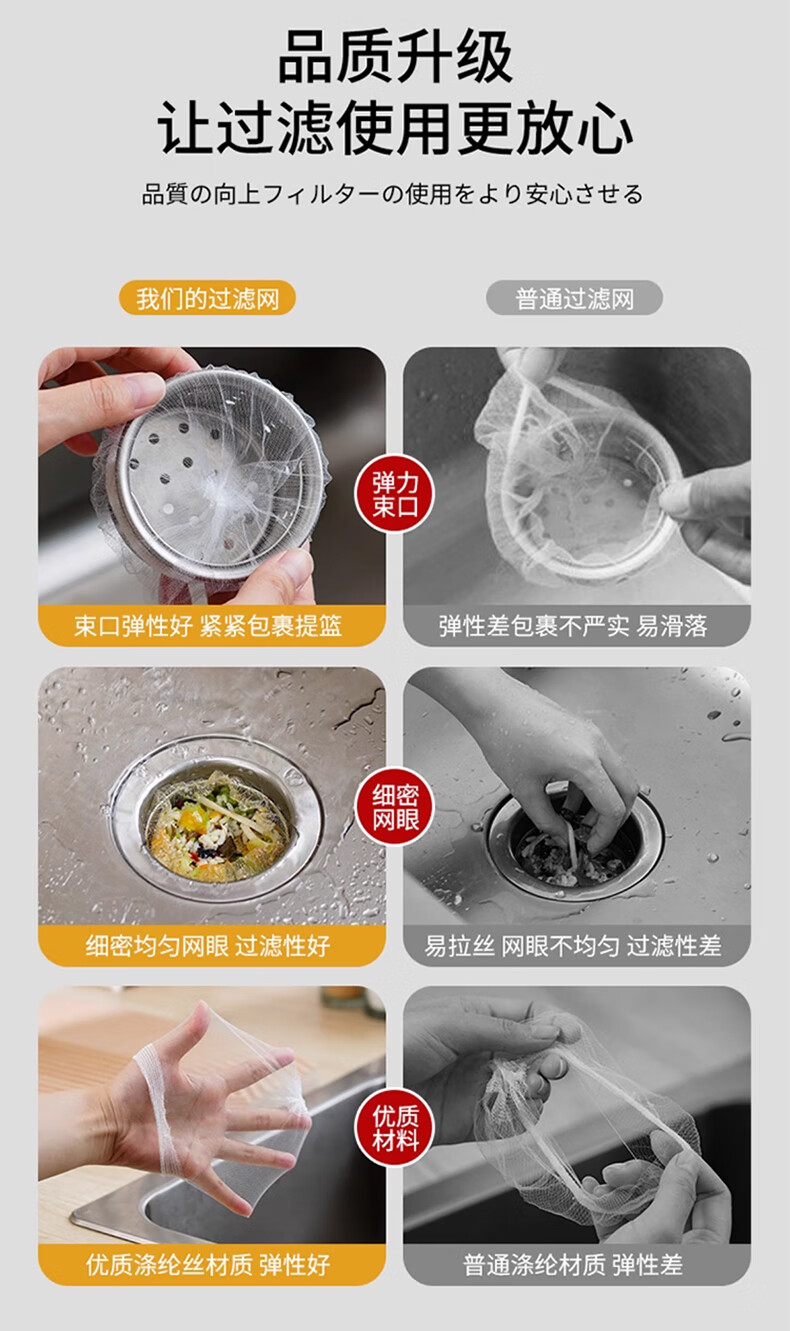 品质升级
让过滤使用更放心

品質の向上フィルターの使用をより安心させる

我们的过滤网

普通过滤网

弹力束口

束口弹性好 紧紧包裹提篮

弹性差包裹不严实 易滑落

细密网眼

细密均匀网眼 过滤性好

易拉丝 网眼不均匀 过滤性差

优质材料

优质涤纶丝材质 弹性好

普通涤纶材质 弹性差