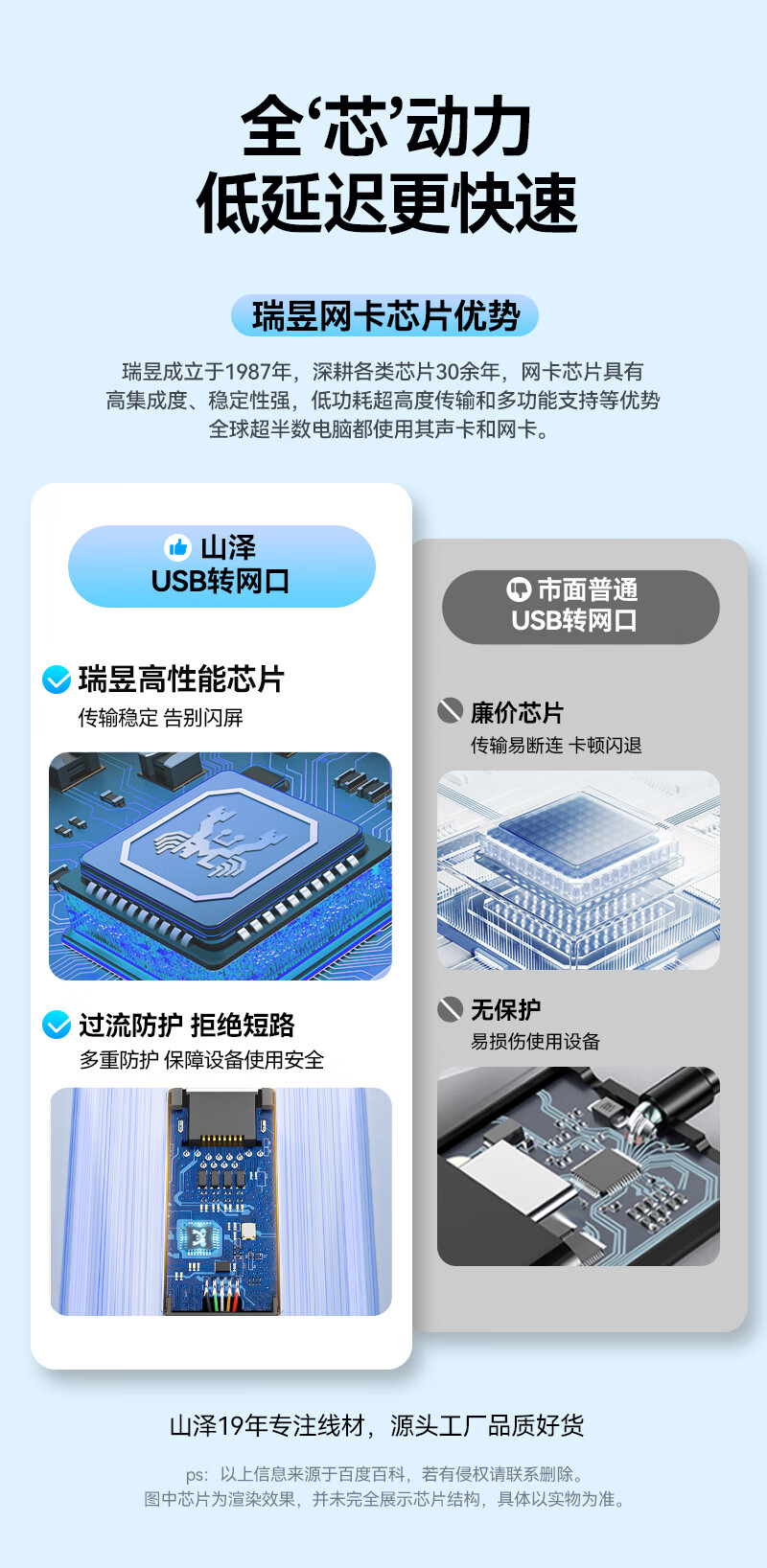 全‘芯’动力
低延迟更快速

瑞昱网卡芯片优势

瑞昱成立于1987年，深耕各类芯片30余年，网卡芯片具有高集成度、稳定性强，低功耗超高度传输和多功能支持等优势全球超半数电脑都使用其声卡和网卡。

山泽
USB转网口

瑞昱高性能芯片
传输稳定 告别闪屏

过流防护 拒绝短路
多重防护 保障设备使用安全

市面普通
USB转网口

廉价芯片
传输易断连 卡顿闪退

无保护
易损伤使用设备

山泽19年专注线材，源头工厂品质好货

ps：以上信息来源于百度百科，若有侵权请联系删除。
图中芯片为渲染效果，并未完全展示芯片结构，具体以实物为准。