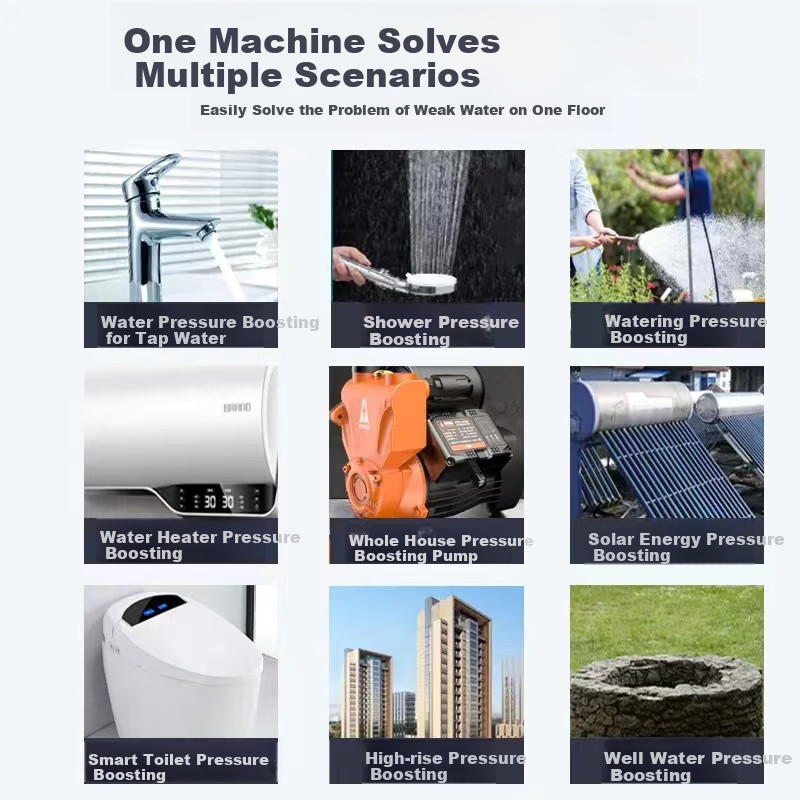 One Machine Solves Multiple Scenarios

Easily Solve the Problem of Weak Water on One Floor

Water Pressure Boosting for Tap Water

Shower Pressure Boosting

Watering Pressure Boosting

BRAND

30 30

Water Heater Pressure Boosting

Whole House Pressure Boosting Pump

Solar Energy Pressure Boosting

Smart Toilet Pressure Boosting

High-rise Pressure Boosting

Well Water Pressure Boosting