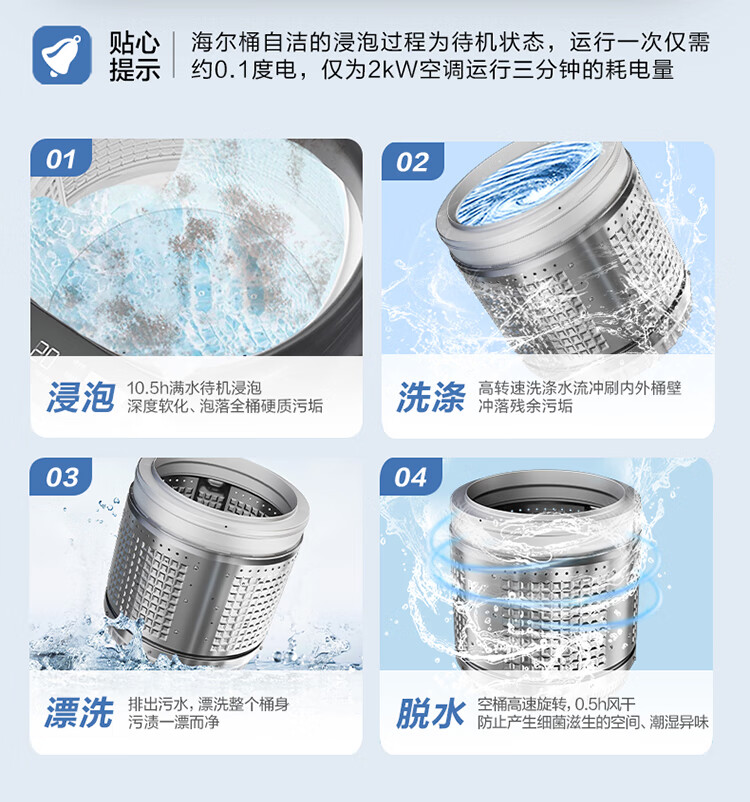 贴心提示

海尔桶自洁的浸泡过程为待机状态，运行一次仅需约0.1度电，仅为2kW空调运行三分钟的耗电量

01

浸泡

10.5h满水待机浸泡
深度软化、泡落全桶硬质污垢

02

洗涤

高转速洗涤水流冲刷内外桶壁
冲落残余污垢

03

漂洗

排出污水，漂洗整个桶身
污渍一漂而净

04

脱水

空桶高速旋转，0.5h风干
防止产生细菌滋生的空间、潮湿异味