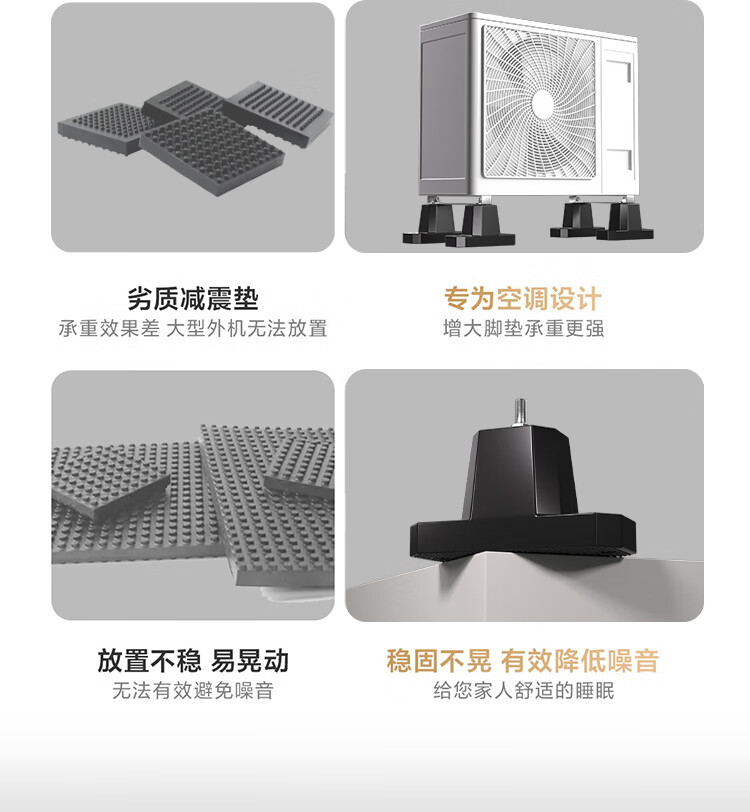 劣质减震垫
承重效果差 大型外机无法放置

专为空调设计
增大脚垫承重更强

放置不稳 易晃动
无法有效避免噪音

稳固不晃 有效降低噪音
给您家人舒适的睡眠