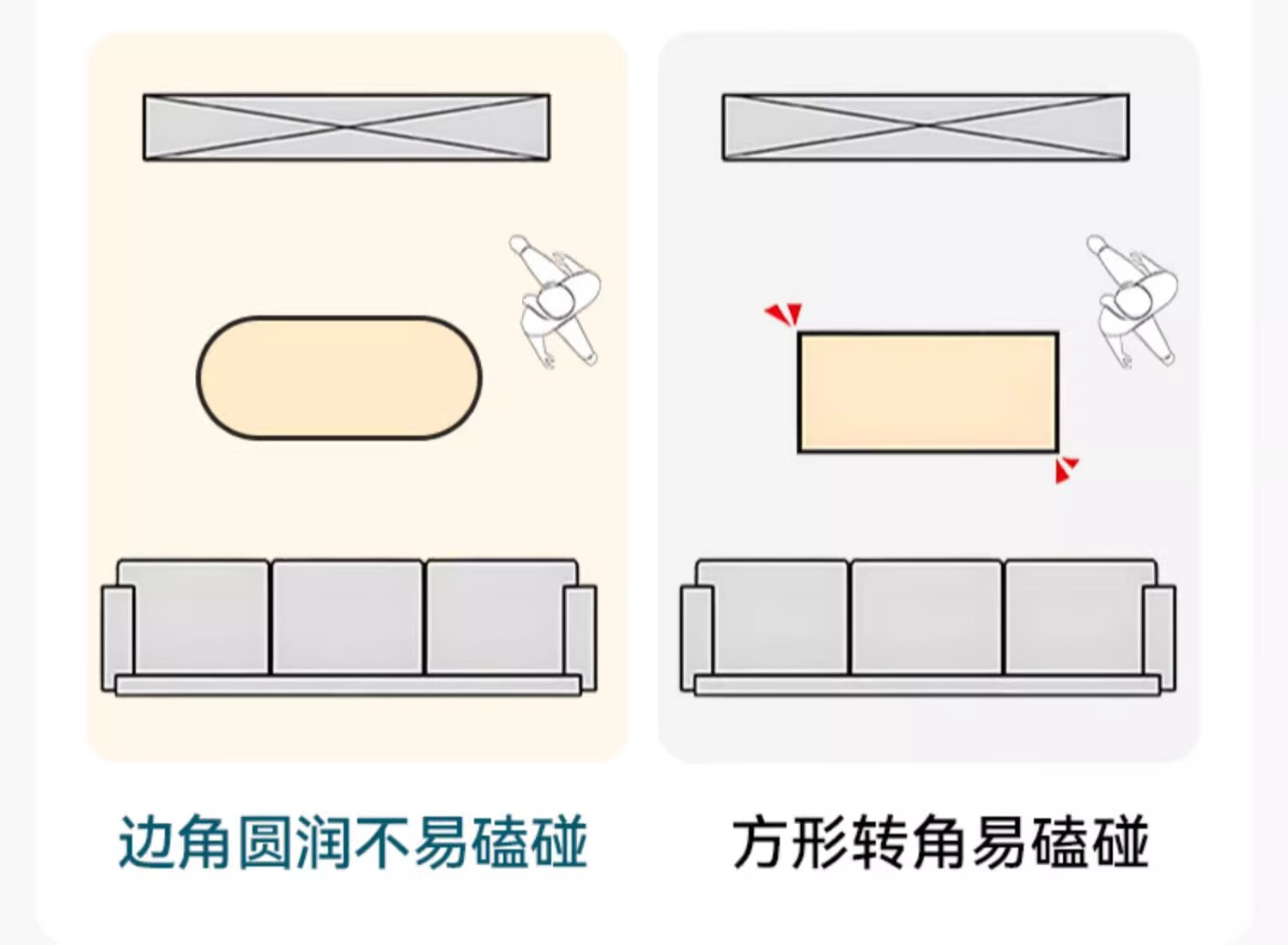 边角圆润不易磕碰

方形转角易磕碰