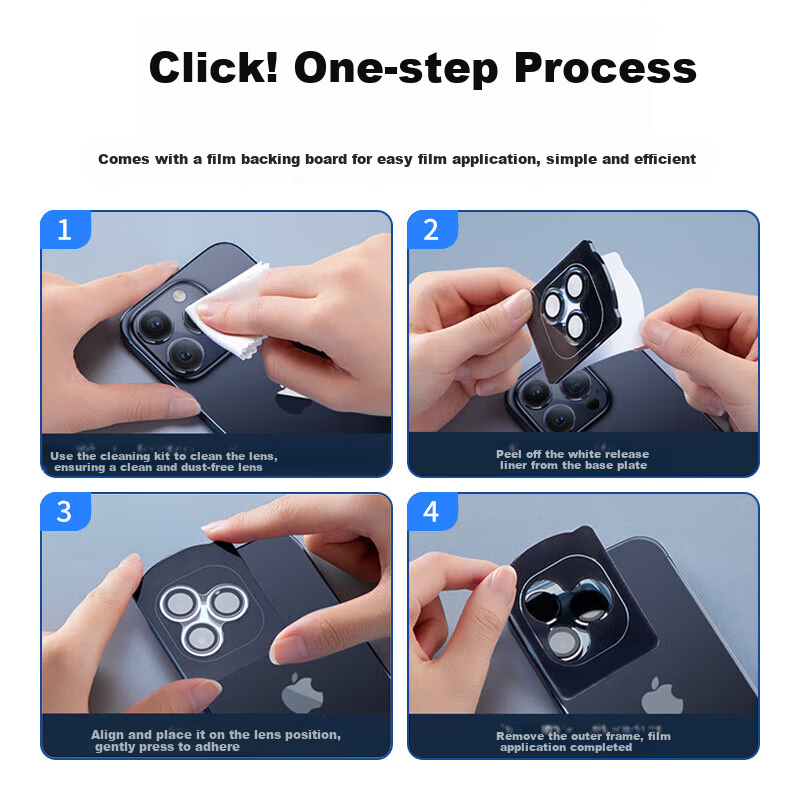 Click! One-step Process

Comes with a film backing board for easy film application, simple and efficient

1

Use the cleaning kit to clean the lens, ensuring a clean and dust-free lens

2

Peel off the white release liner from the base plate

3

Align and place it on the lens position, gently press to adhere

4

Remove the outer frame, film application completed