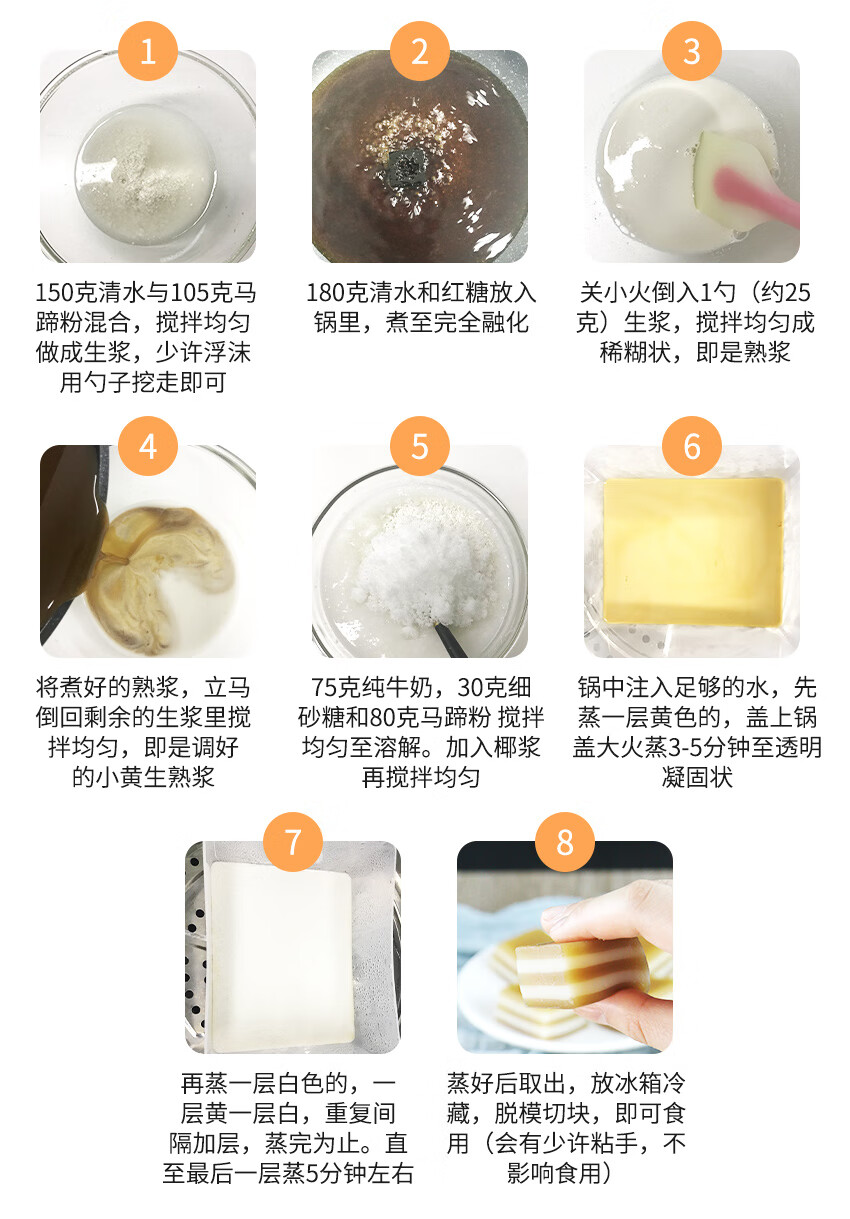 1

150克清水与105克马蹄粉混合，搅拌均匀做成生浆，少许浮沫用勺子挖走即可

2

180克清水和红糖放入锅里，煮至完全融化

3

关小火倒入1勺（约25克）生浆，搅拌均匀成稀糊状，即是熟浆

4

将煮好的熟浆，立马倒回剩余的生浆里搅拌均匀，即是调好的小黄生熟浆

5

75克纯牛奶，30克细砂糖和80克马蹄粉 搅拌均匀至溶解。加入椰浆再搅拌均匀

6

锅中注入足够的水，先蒸一层黄色的，盖上锅盖大火蒸3-5分钟至透明凝固状

7

再蒸一层白色的，一层黄一层白，重复间隔加层，蒸完为止。直至最后一层蒸5分钟左右

8

蒸好后取出，放冰箱冷藏，脱模切块，即可食用（会有少许粘手，不影响食用）