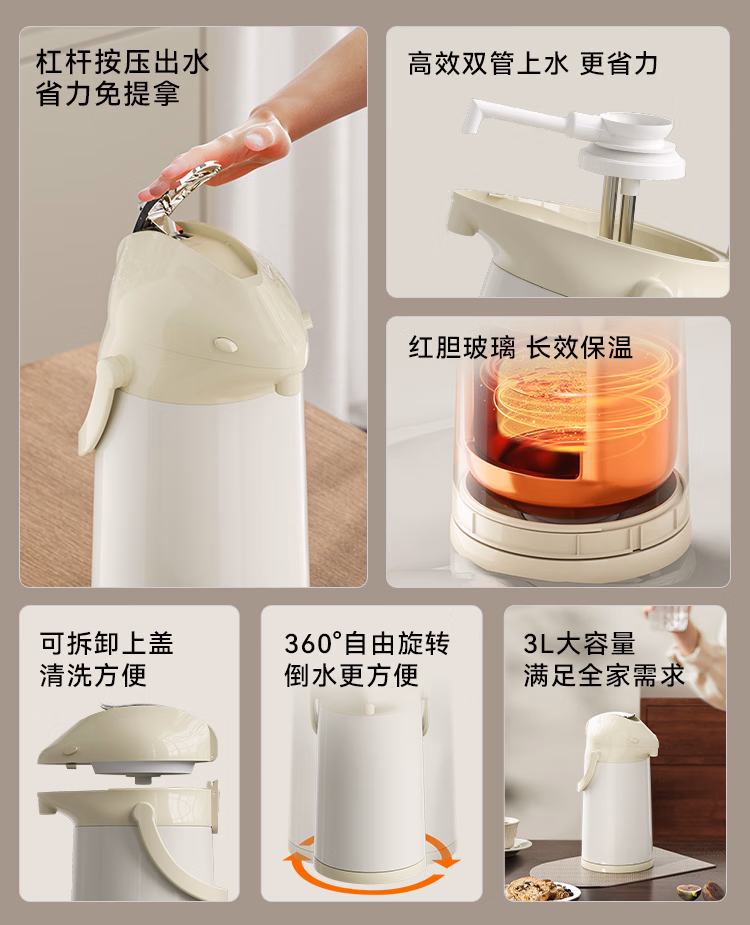 杠杆按压出水
省力免提拿

高效双管上水 更省力

红胆玻璃 长效保温

可拆卸上盖
清洗方便

360°自由旋转
倒水更方便

3L大容量
满足全家需求