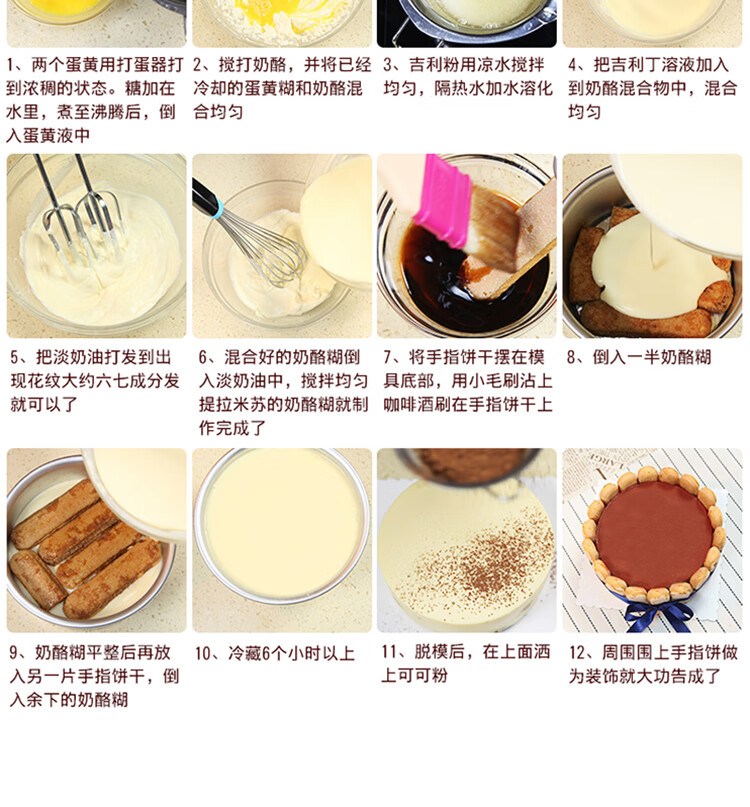 1、两个蛋黄用打蛋器打到浓稠的状态。糖加在水里，煮至沸腾后，倒入蛋黄液中

2、搅打奶酪，并将已经冷却的蛋黄糊和奶酪混合均匀

3、吉利粉用凉水搅拌均匀，隔热水加水溶化

4、把吉利丁溶液加入到奶酪混合物中，混合均匀

5、把淡奶油打发到出现花纹大约六七成分发就可以了

6、混合好的奶酪糊倒入淡奶油中，搅拌均匀提拉米苏的奶酪糊就制作完成了

7、将手指饼干摆在模具底部，用小毛刷沾上咖啡酒刷在手指饼干上

8、倒入一半奶酪糊

9、奶酪糊平整后再放入另一片手指饼干，倒入余下的奶酪糊

10、冷藏6个小时以上

11、脱模后，在上面洒上可可粉

12、周围围上手指饼做为装饰就大功告成了