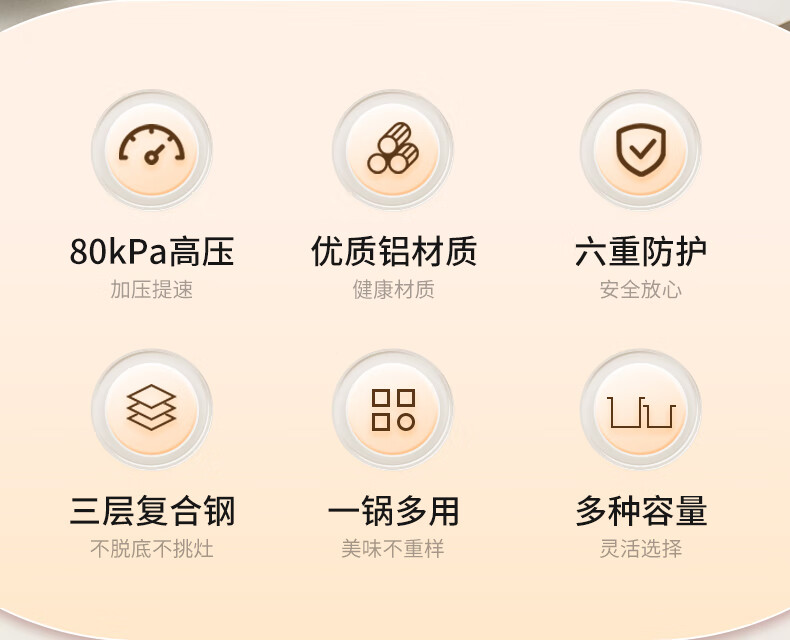 80kPa高压
加压提速

优质铝材质
健康材质

六重防护
安全放心

三层复合钢
不脱底不挑灶

一锅多用
美味不重样

多种容量
灵活选择