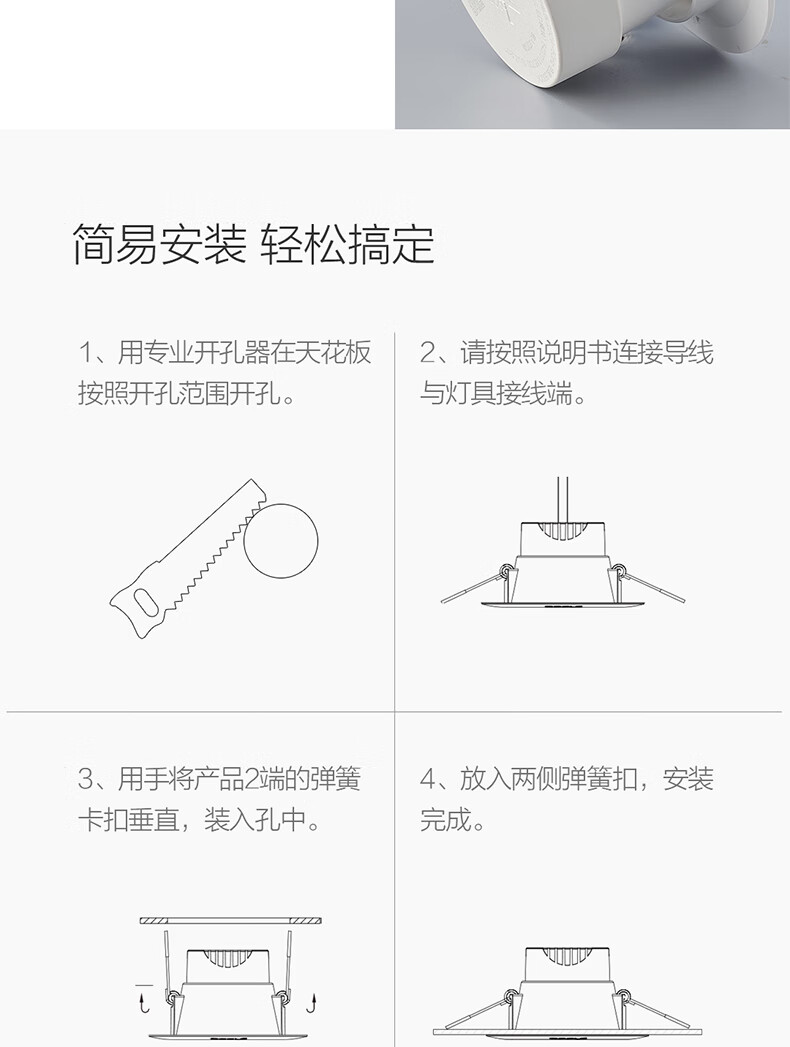 简易安装 轻松搞定

1、用专业开孔器在天花板按照开孔范围开孔。

2、请按照说明书连接导线与灯具接线端。

3、用手将产品2端的弹簧卡扣垂直，装入孔中。

4、放入两侧弹簧扣，安装完成。