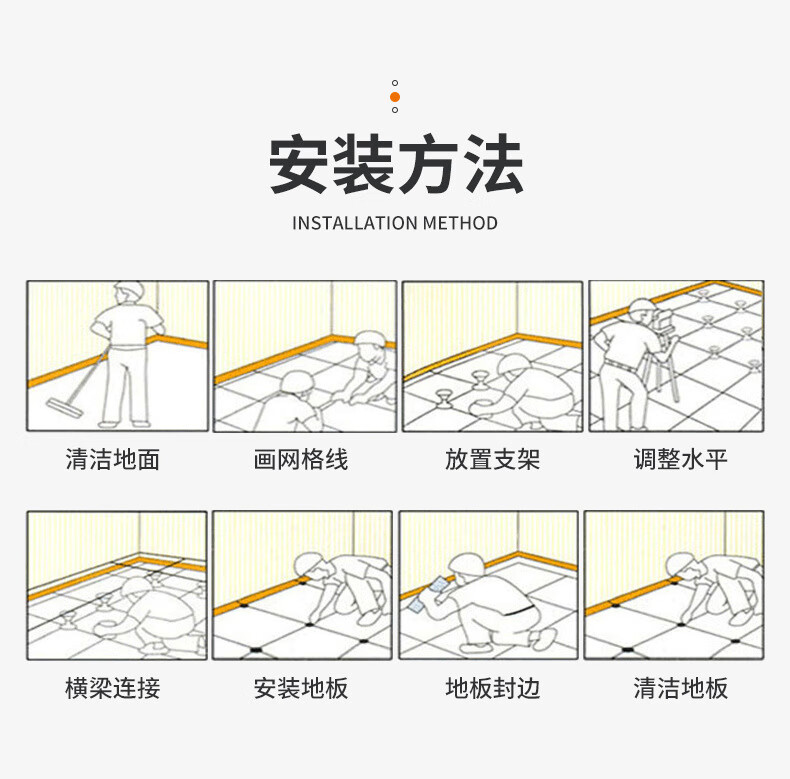 安装方法

INSTALLATION METHOD

清洁地面

画网格线

放置支架

调整水平

横梁连接

安装地板

地板封边

清洁地板