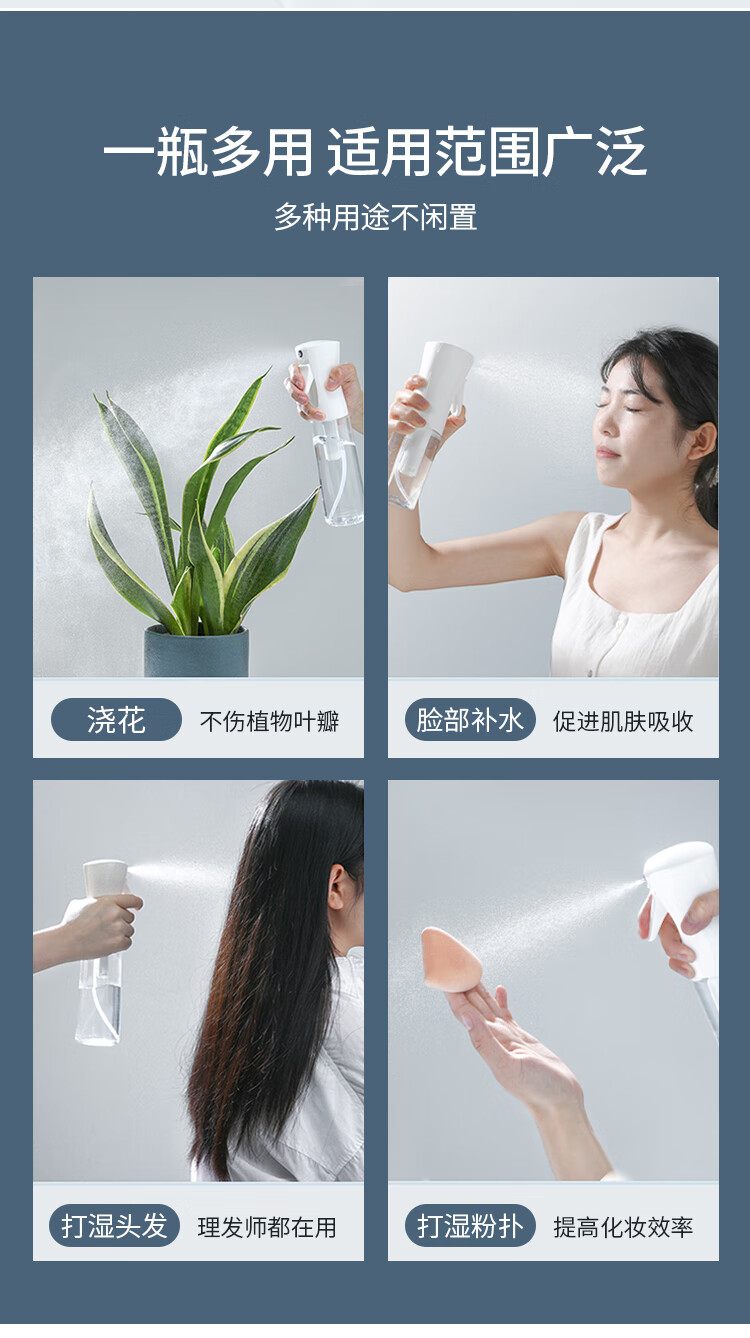 一瓶多用 适用范围广泛

多种用途不闲置

浇花 不伤植物叶瓣

脸部补水 促进肌肤吸收

打湿头发 理发师都在用

打湿粉扑 提高化妆效率