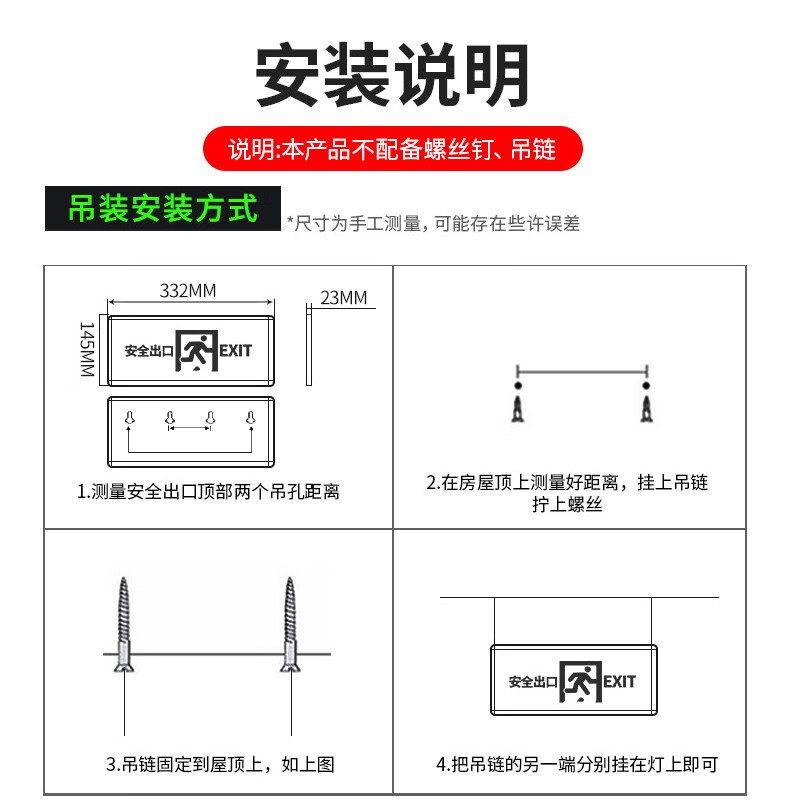 安装说明

说明:本产品不配备螺丝钉、吊链

吊装安装方式

*尺寸为手工测量，可能存在些许误差

332MM

23MM

145MM

安全出口 EXIT

1.测量安全出口顶部两个吊孔距离

2.在房屋顶上测量好距离，挂上吊链拧上螺丝

3.吊链固定到屋顶上，如上图

安全出口 EXIT

4.把吊链的另一端分别挂在灯上即可