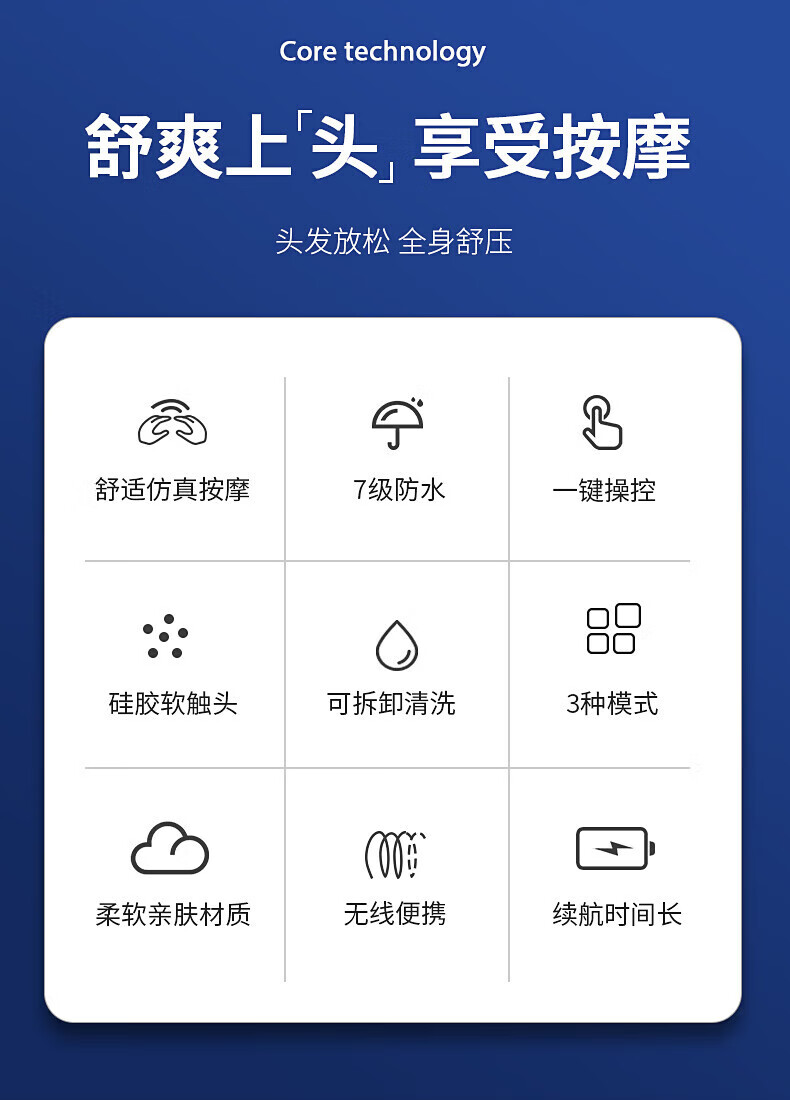 Core technology

舒爽上「头」享受按摩

头发放松 全身舒压

舒适仿真按摩

7级防水

一键操控

硅胶软触头

可拆卸清洗

3种模式

柔软亲肤材质

无线便携

续航时间长