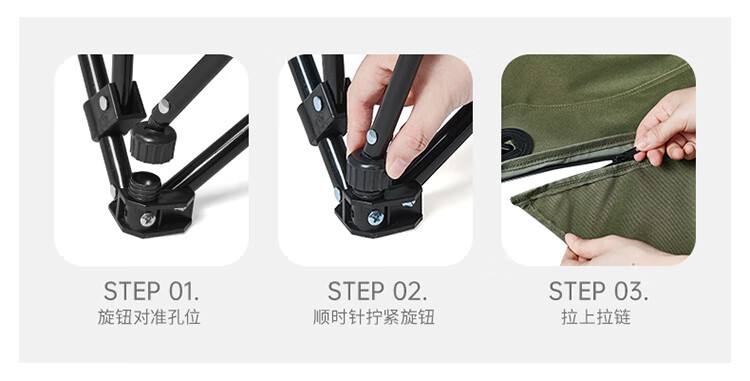 STEP 01.
旋钮对准孔位

STEP 02.
顺时针拧紧旋钮

STEP 03.
拉上拉链