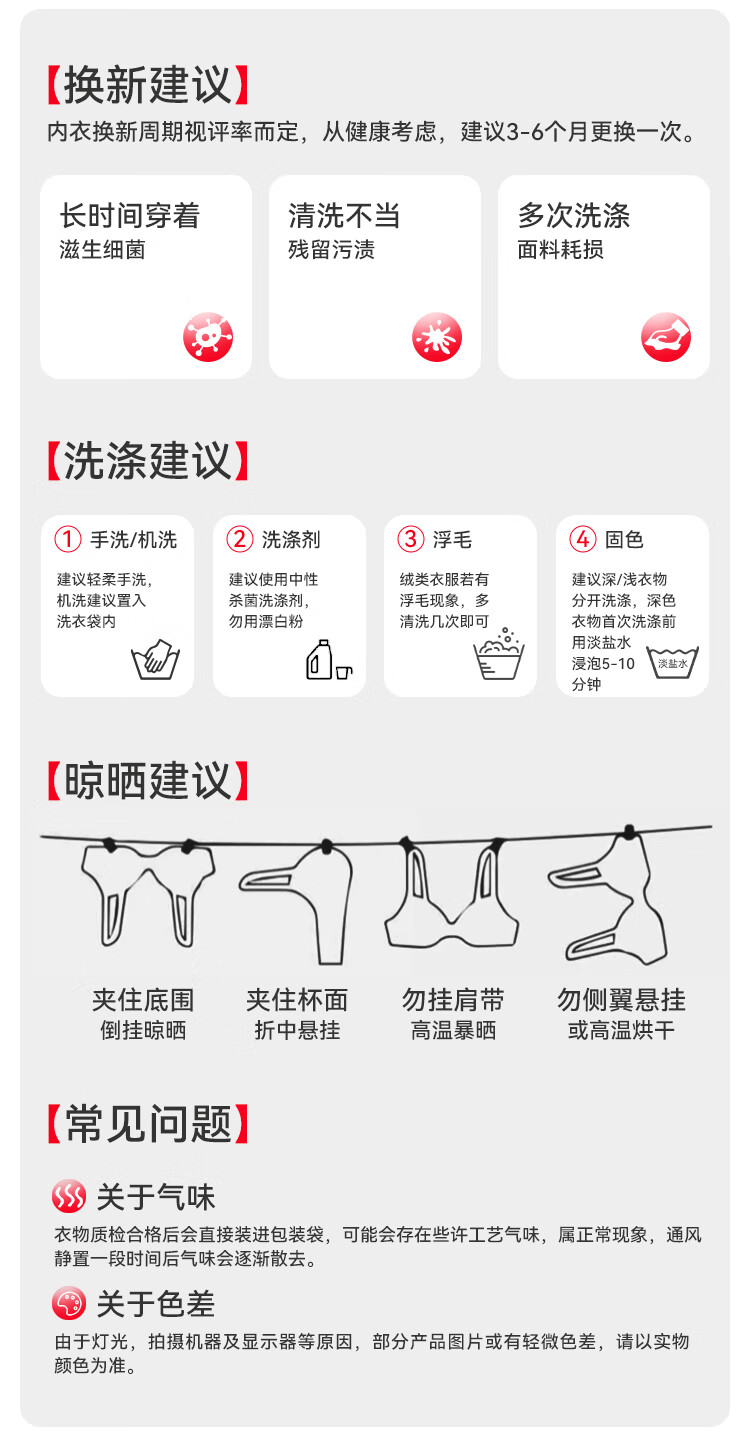 【换新建议】

内衣换新周期视评率而定，从健康考虑，建议3-6个月更换一次。

长时间穿着
滋生细菌

清洗不当
残留污渍

多次洗涤
面料耗损

【洗涤建议】

① 手洗/机洗
建议轻柔手洗，机洗建议置入洗衣袋内

② 洗涤剂
建议使用中性杀菌洗涤剂，勿用漂白粉

③ 浮毛
绒类衣服若有浮毛现象，多清洗几次即可

④ 固色
建议深/浅衣物分开洗涤，深色衣物首次洗涤前用淡盐水浸泡5-10分钟
淡盐水

【晾晒建议】

夹住底围
倒挂晾晒

夹住杯面
折中悬挂

勿挂肩带
高温暴晒

勿侧翼悬挂
或高温烘干

【常见问题】

关于气味
衣物质检合格后会直接装进包装袋，可能会存在些许工艺气味，属正常现象，通风静置一段时间后气味会逐渐散去。

关于色差
由于灯光，拍摄机器及显示器等原因，部分产品图片或有轻微色差，请以实物颜色为准。