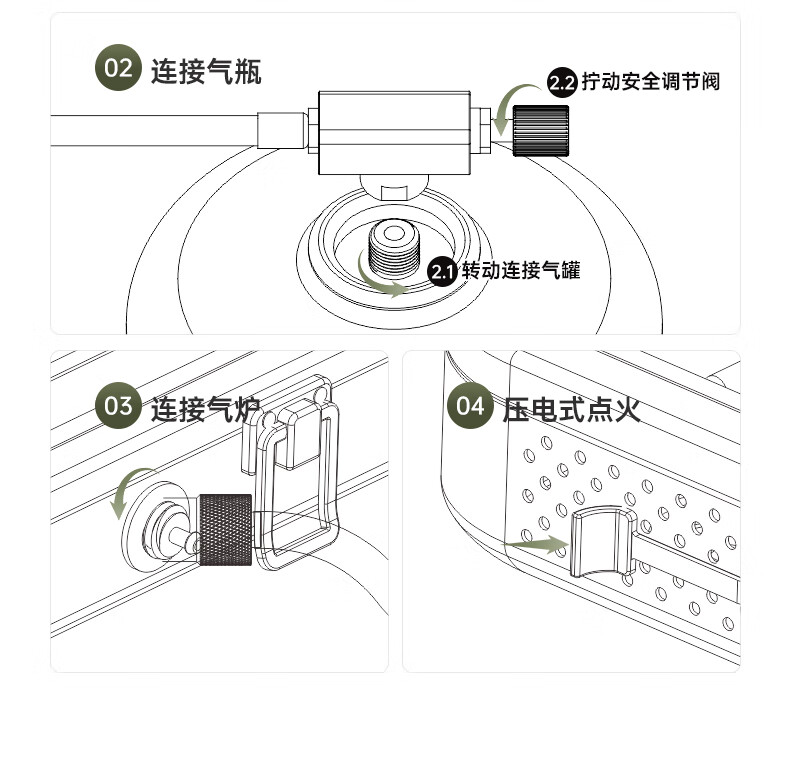 02 连接气瓶

2.2 拧动安全调节阀

2.1 转动连接气罐

03 连接气炉

04 压电式点火