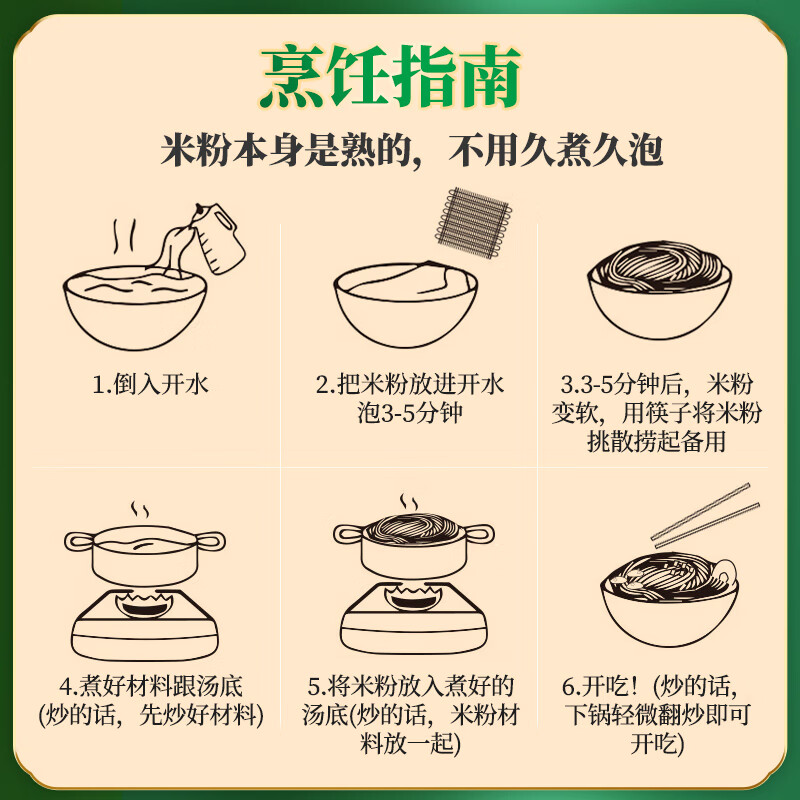 烹饪指南

米粉本身是熟的，不用久煮久泡

1.倒入开水

2.把米粉放进开水泡3-5分钟

3.3-5分钟后，米粉变软，用筷子将米粉挑散捞起备用

4.煮好材料跟汤底(炒的话，先炒好材料)

5.将米粉放入煮好的汤底(炒的话，米粉材料放一起)

6.开吃！(炒的话，下锅轻微翻炒即可开吃)