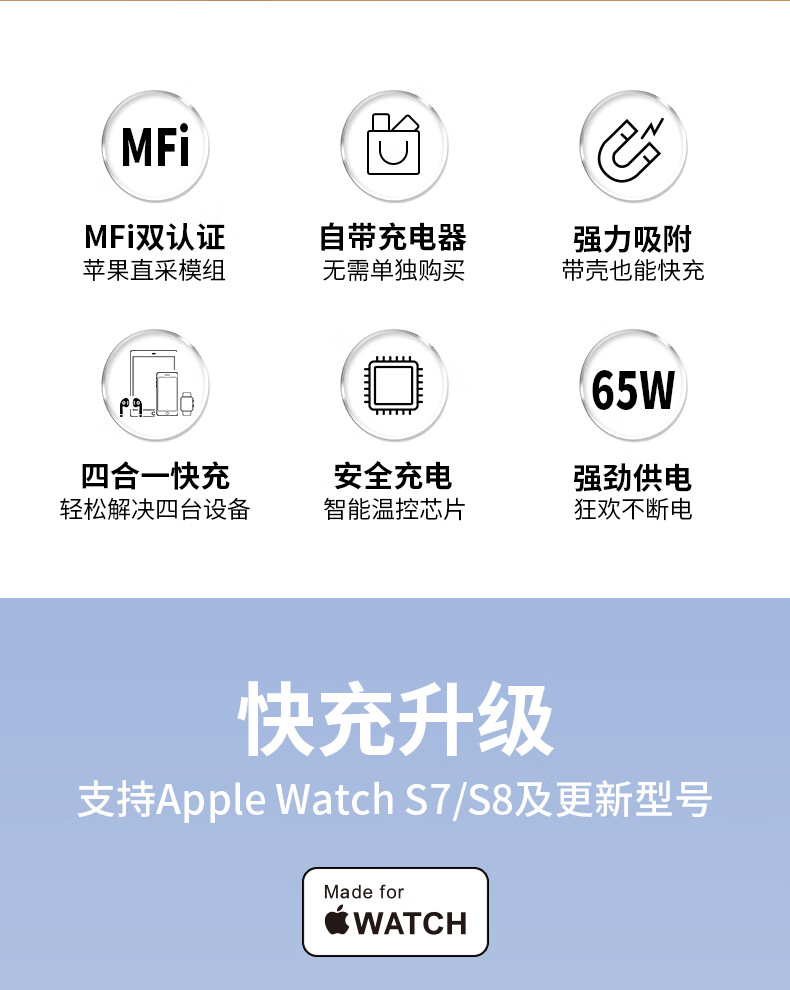 MFi

MFi双认证
苹果直采模组

自带充电器
无需单独购买

强力吸附
带壳也能快充

四合一快充
轻松解决四台设备

安全充电
智能温控芯片

65W

强劲供电
狂欢不断电

快充升级

支持Apple Watch S7/S8及更新型号

Made for
WATCH