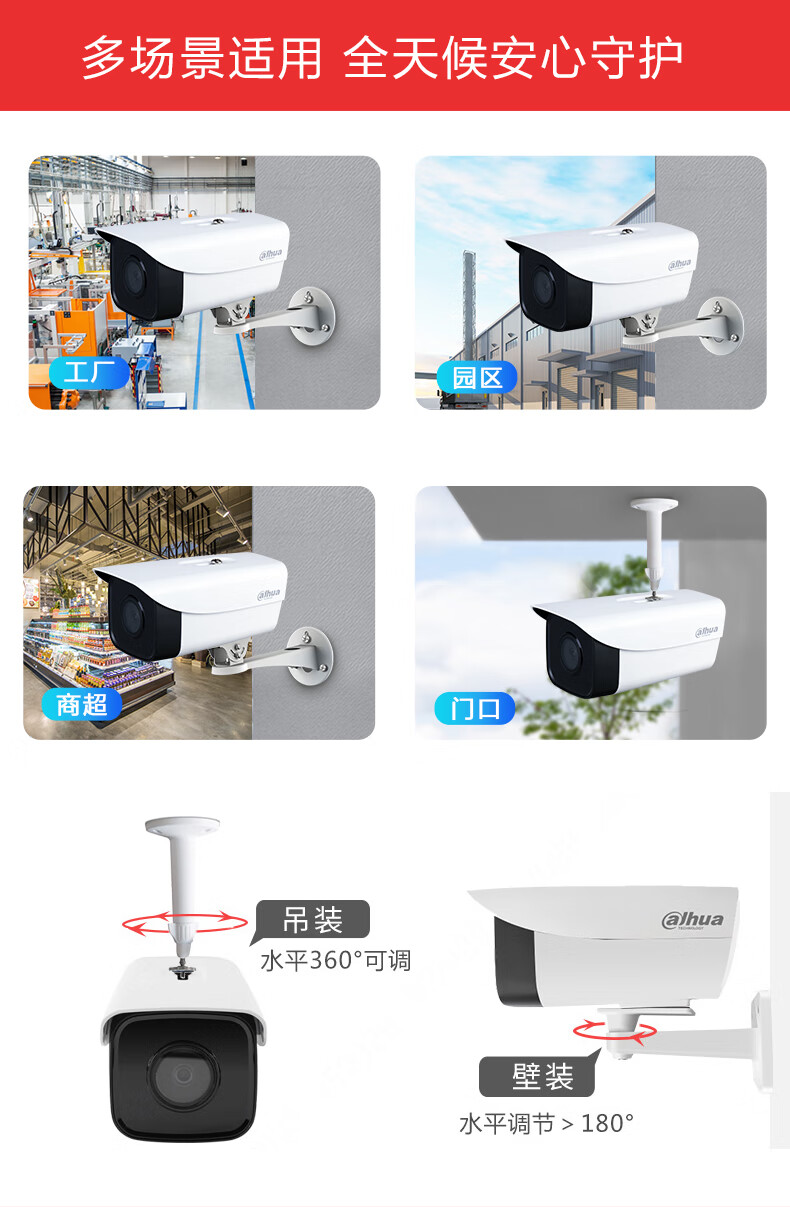 多场景适用 全天候安心守护

alhua
工厂

alhua
园区

alhua
商超

alhua
门口

吊装
水平360°可调

alhua

壁装
水平调节 > 180°