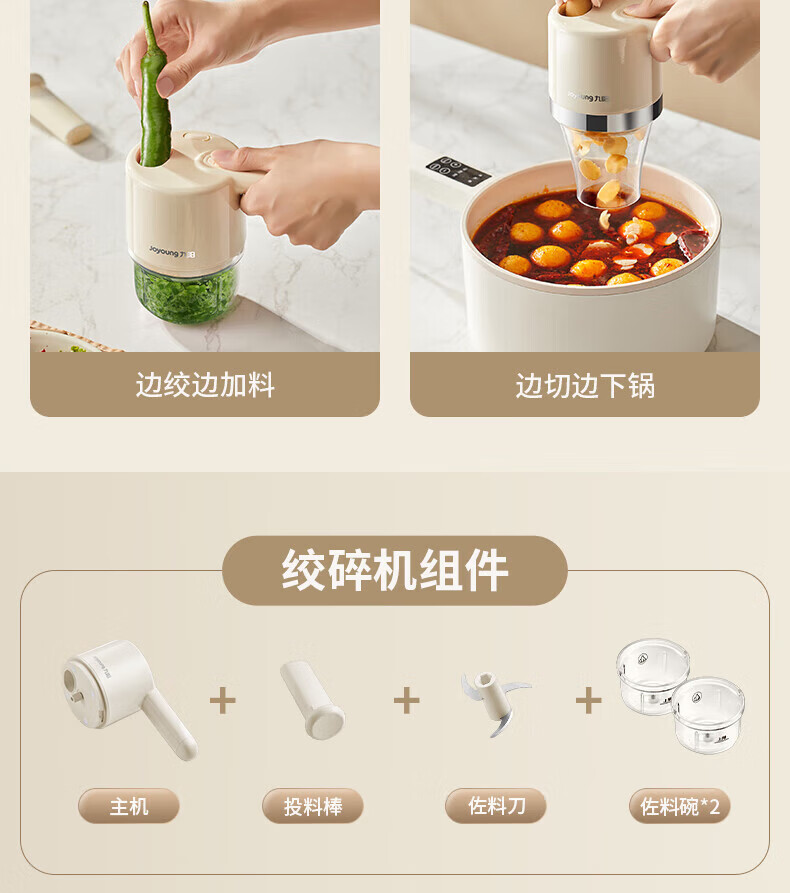 Joyoung 九阳

边绞边加料

Joyoung 九阳

边切边下锅

绞碎机组件

+ + +

主机

投料棒

佐料刀

佐料碗*2