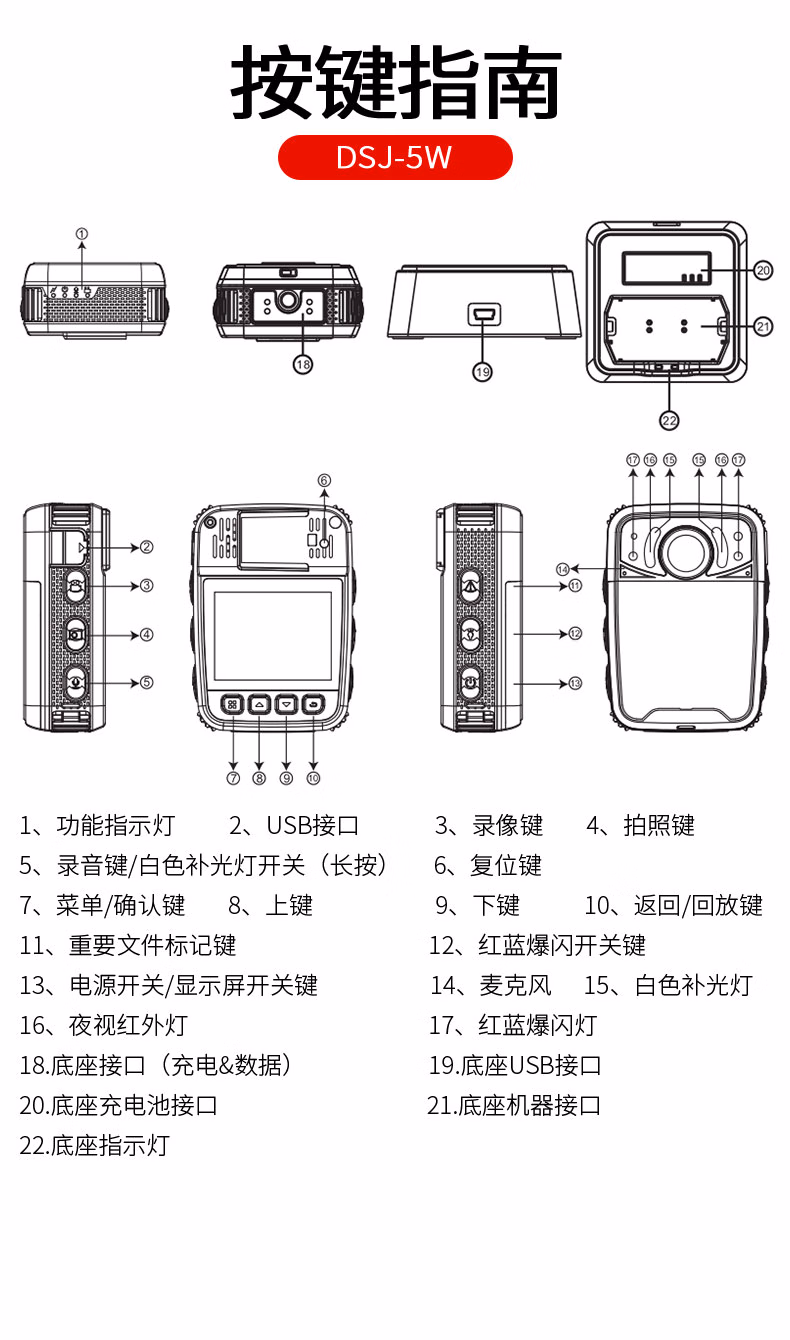 按键指南

DSJ-5W

①

⑱

⑲

⑳

㉑

㉒

⑥

②

③

④

⑤

⑦ ⑧ ⑨ ⑩

⑰ ⑯ ⑮ ⑮ ⑯ ⑰

⑭

⑪

⑫

⑬

1、功能指示灯 2、USB接口 3、录像键 4、拍照键

5、录音键/白色补光灯开关（长按） 6、复位键

7、菜单/确认键 8、上键 9、下键 10、返回/回放键

11、重要文件标记键 12、红蓝爆闪开关键

13、电源开关/显示屏开关键 14、麦克风 15、白色补光灯

16、夜视红外灯 17、红蓝爆闪灯

18.底座接口（充电&数据） 19.底座USB接口

20.底座充电池接口 21.底座机器接口

22.底座指示灯