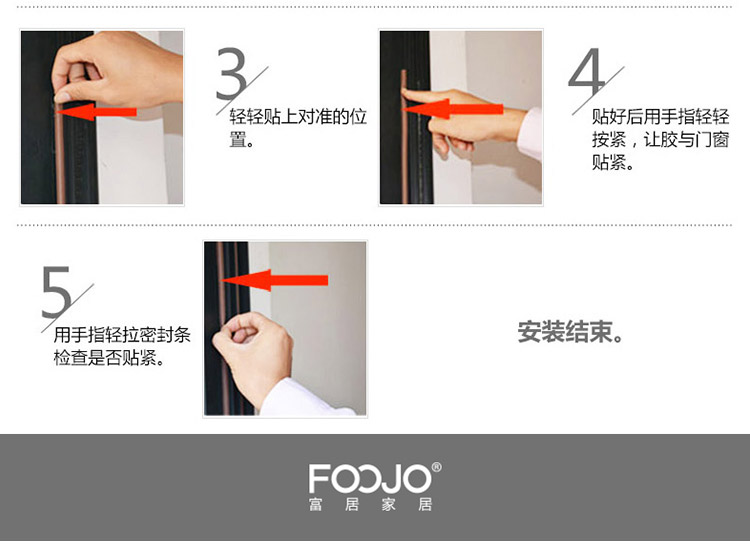 3
轻轻贴上对准的位置。

4
贴好后用手指轻轻按紧，让胶与门窗贴紧。

5
用手指轻拉密封条检查是否贴紧。

安装结束。

FOOJO®
富居家居